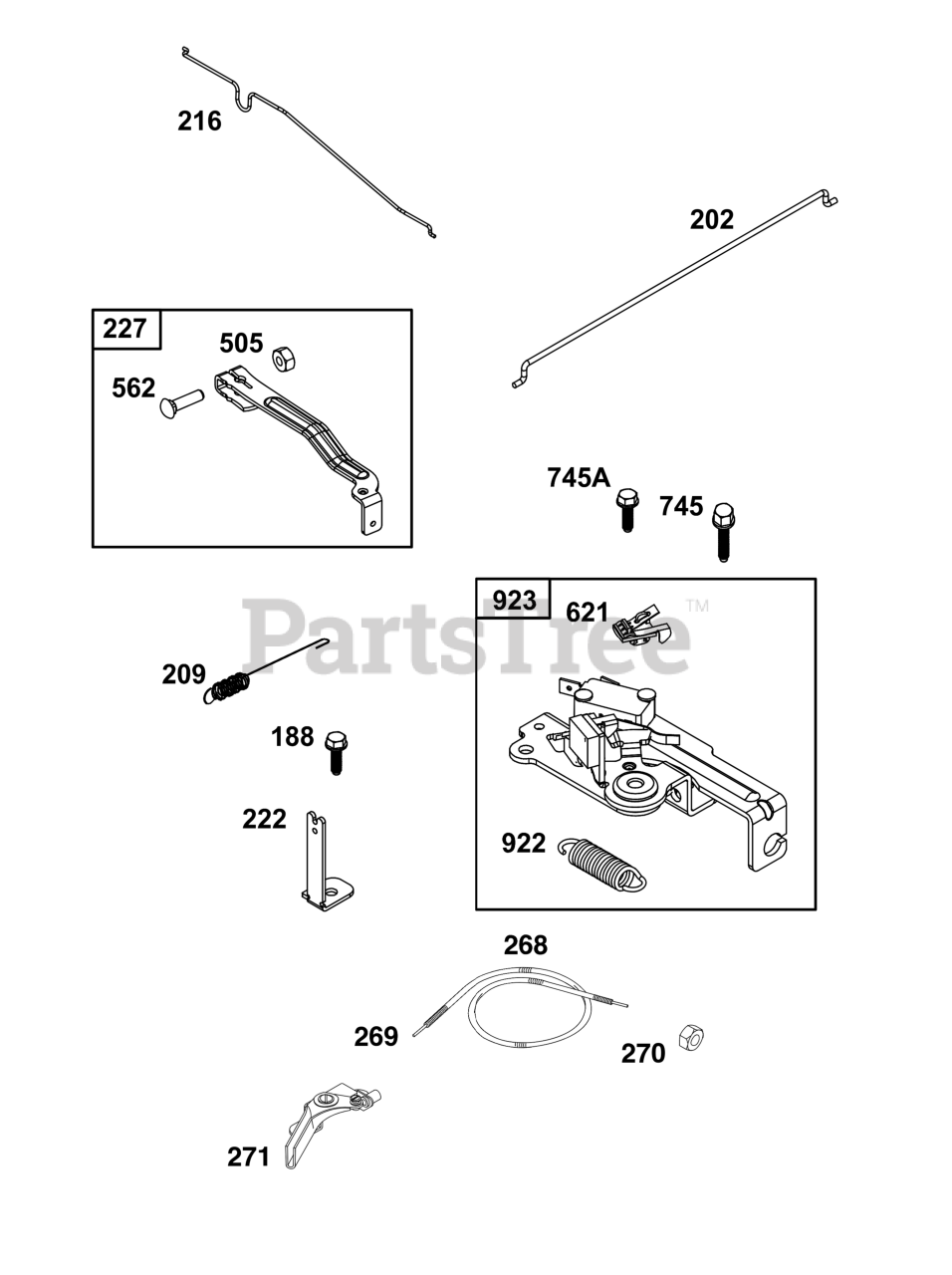 216

202

227

505

562

745A

745

923

621

PartsTree™

209

188

222

922

268

269

270

271