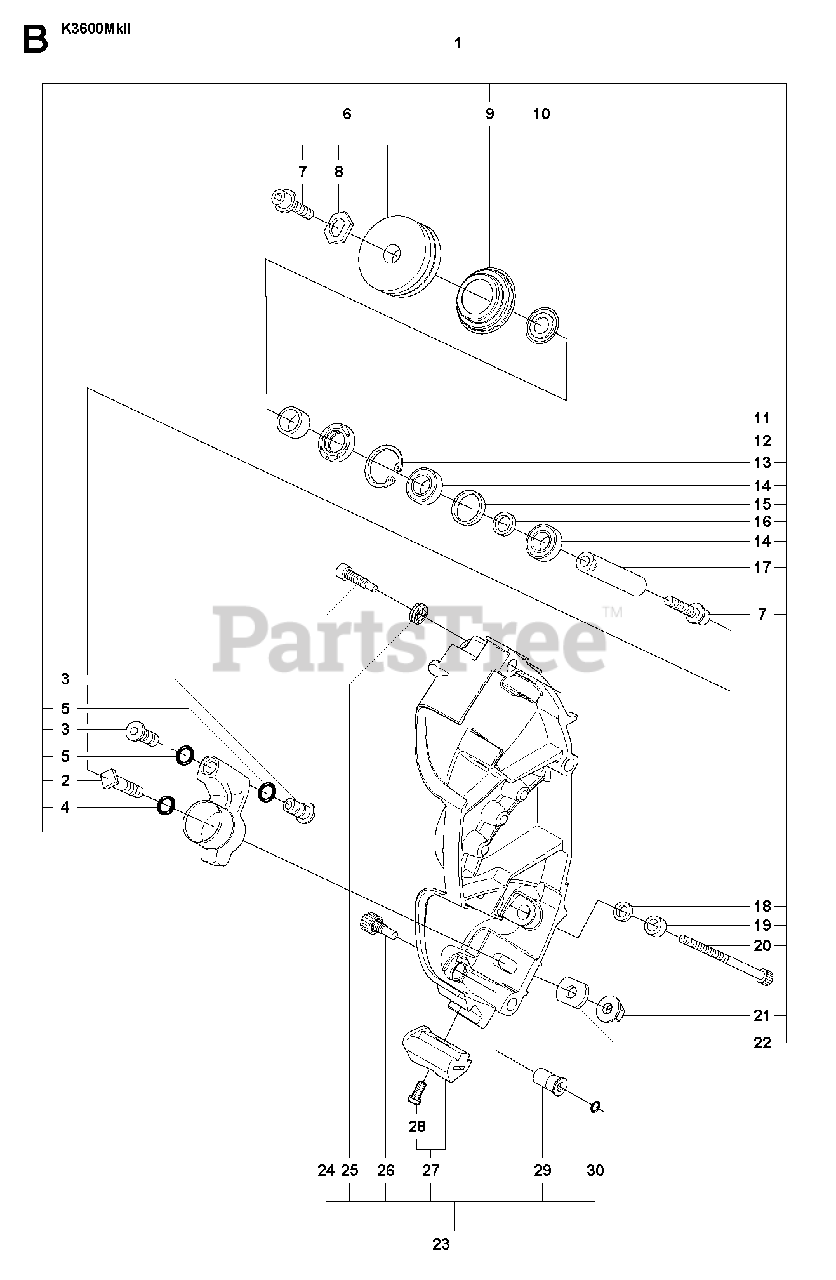 B K3600MkII

1

6 9 10

7 8

11
12
13
14
15
16
14
17
7

PartsTree™

3
5
3
5
2
4

18
19
20
21
22

28

24 25 26 27 29 30

23