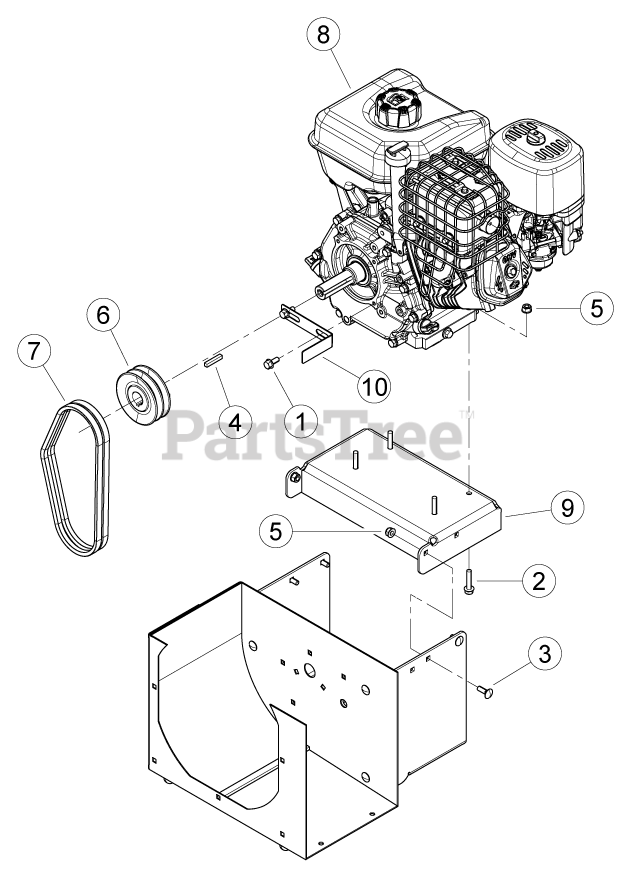 8
5
6
7
4
1
10
PartsTree™
9
5
2
3