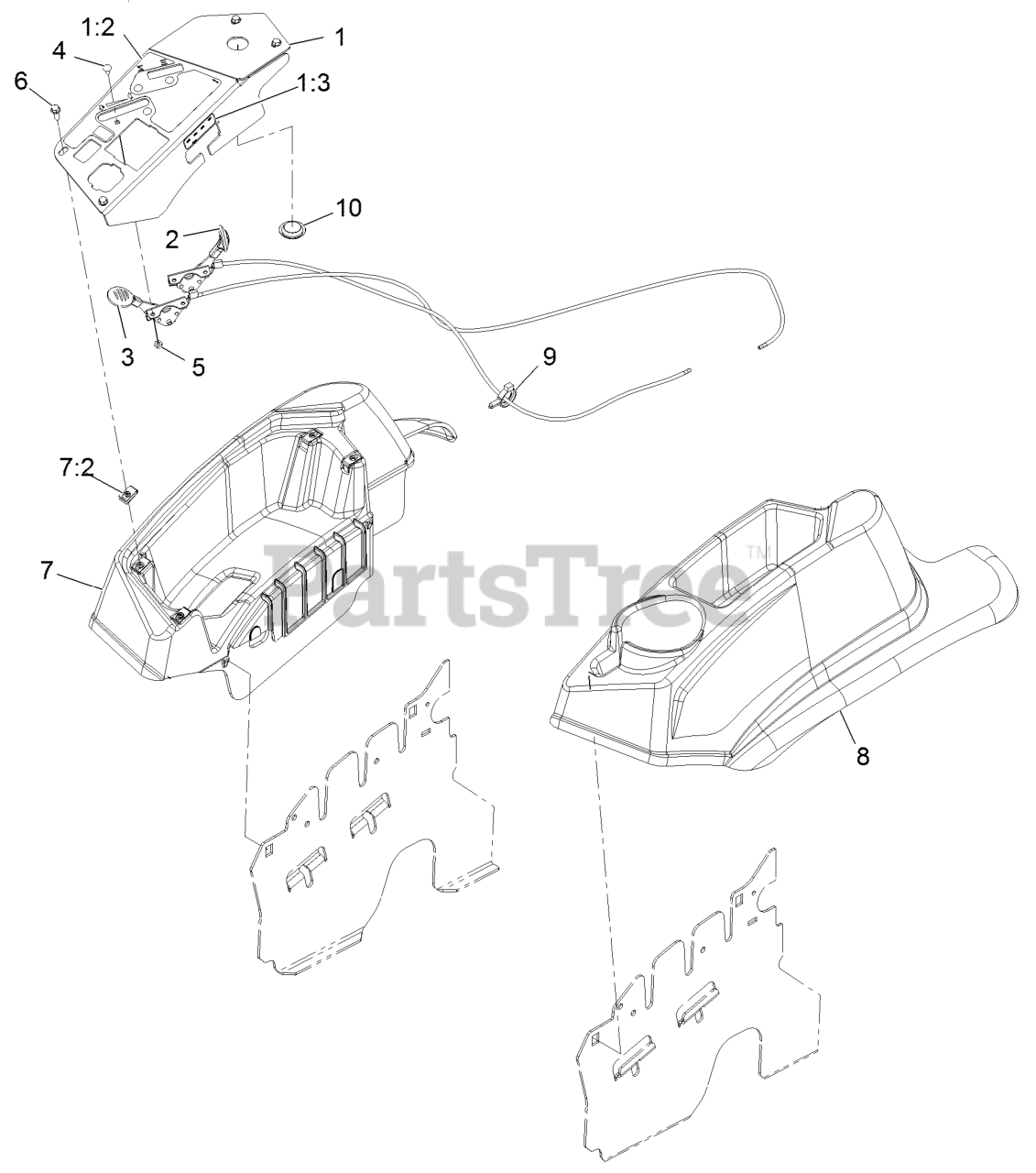 1:2
1
4
6
1:3
10
2
3
5
9
7:2
7
PartsTree™
8