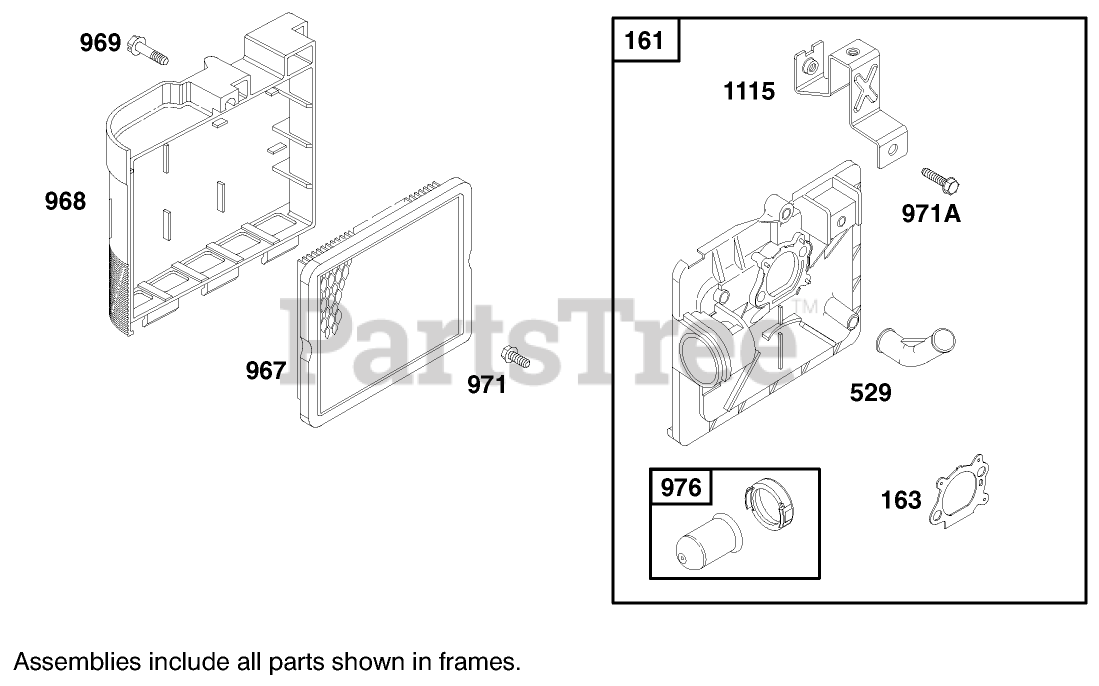 969
968
967
971
161
1115
971A
529
976
163
PartsTree™
Assemblies include all parts shown in frames.