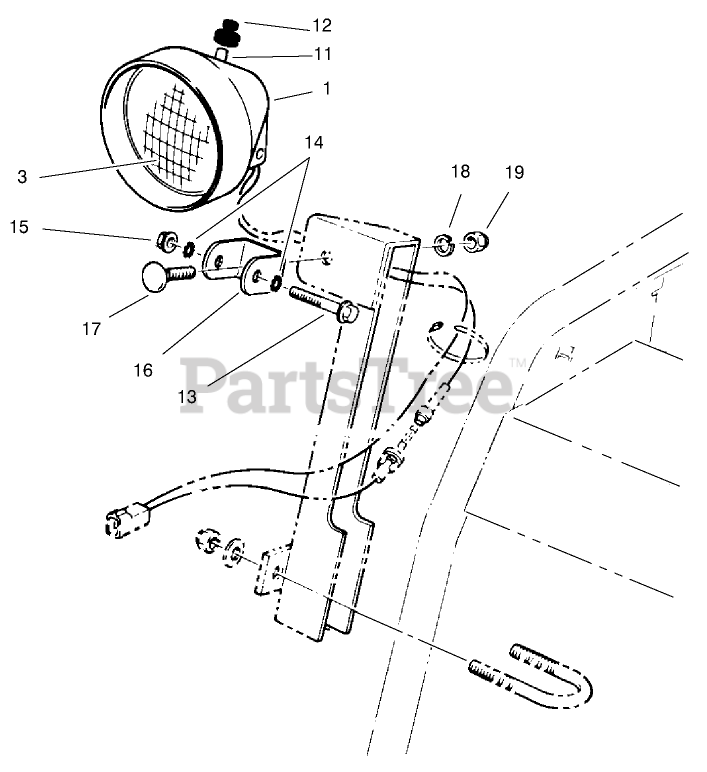 12
11
1
3
14
18
19
15
17
16
13
PartsTree™