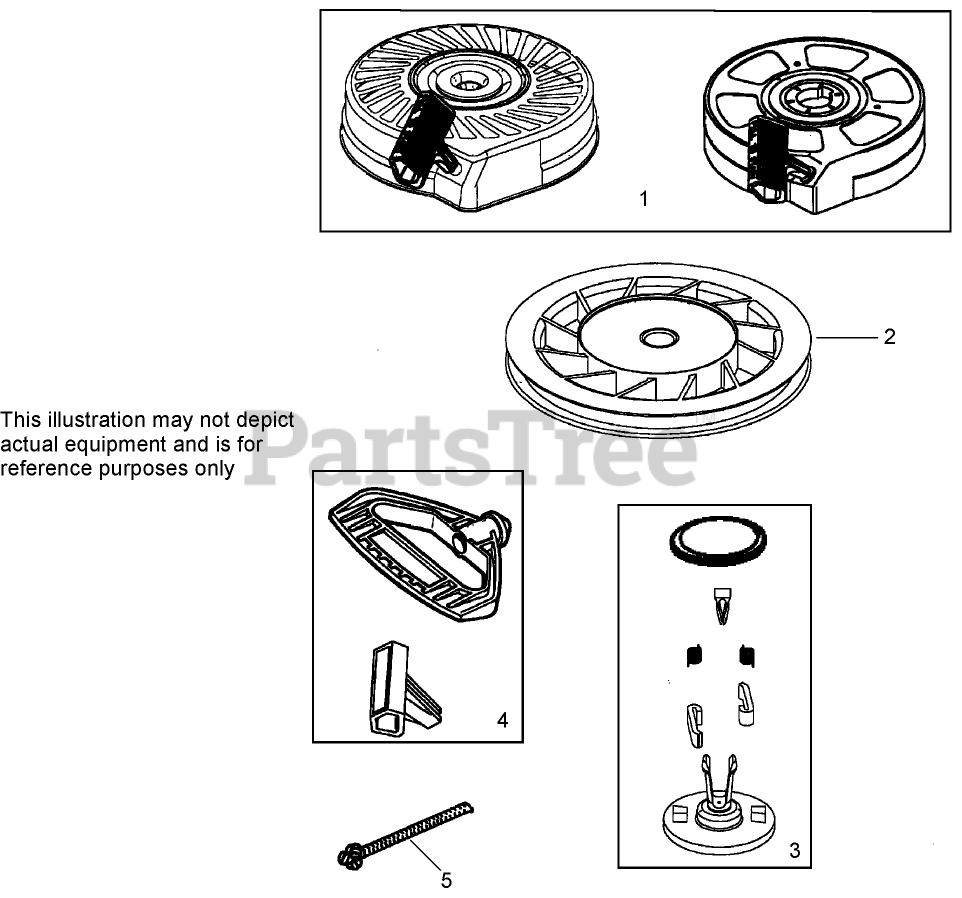 1

2

This illustration may not depict actual equipment and is for reference purposes only

PartsTree

4

3

5