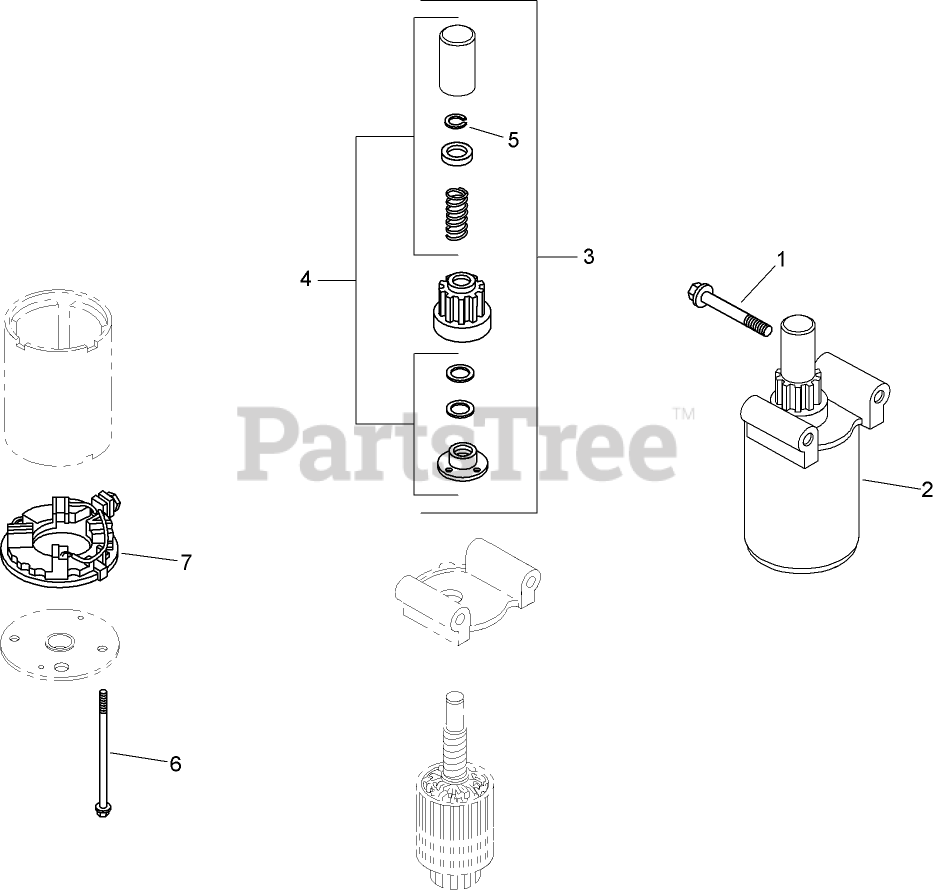 5
4
3
1
PartsTree™
2
7
6