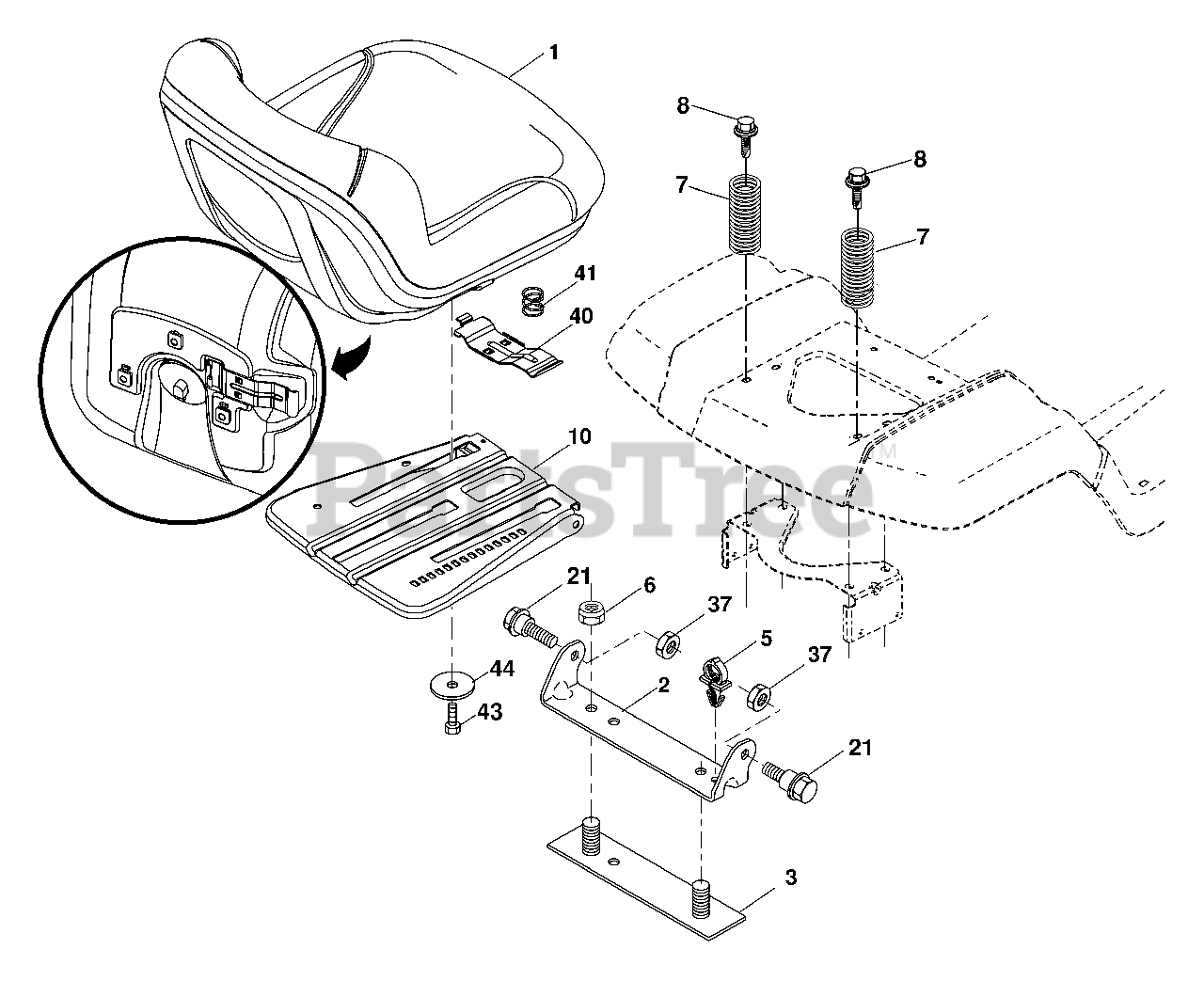 1
8
8
7
7
41
40
10
PartsTree™
21
6
37
5
37
44
2
43
21
3