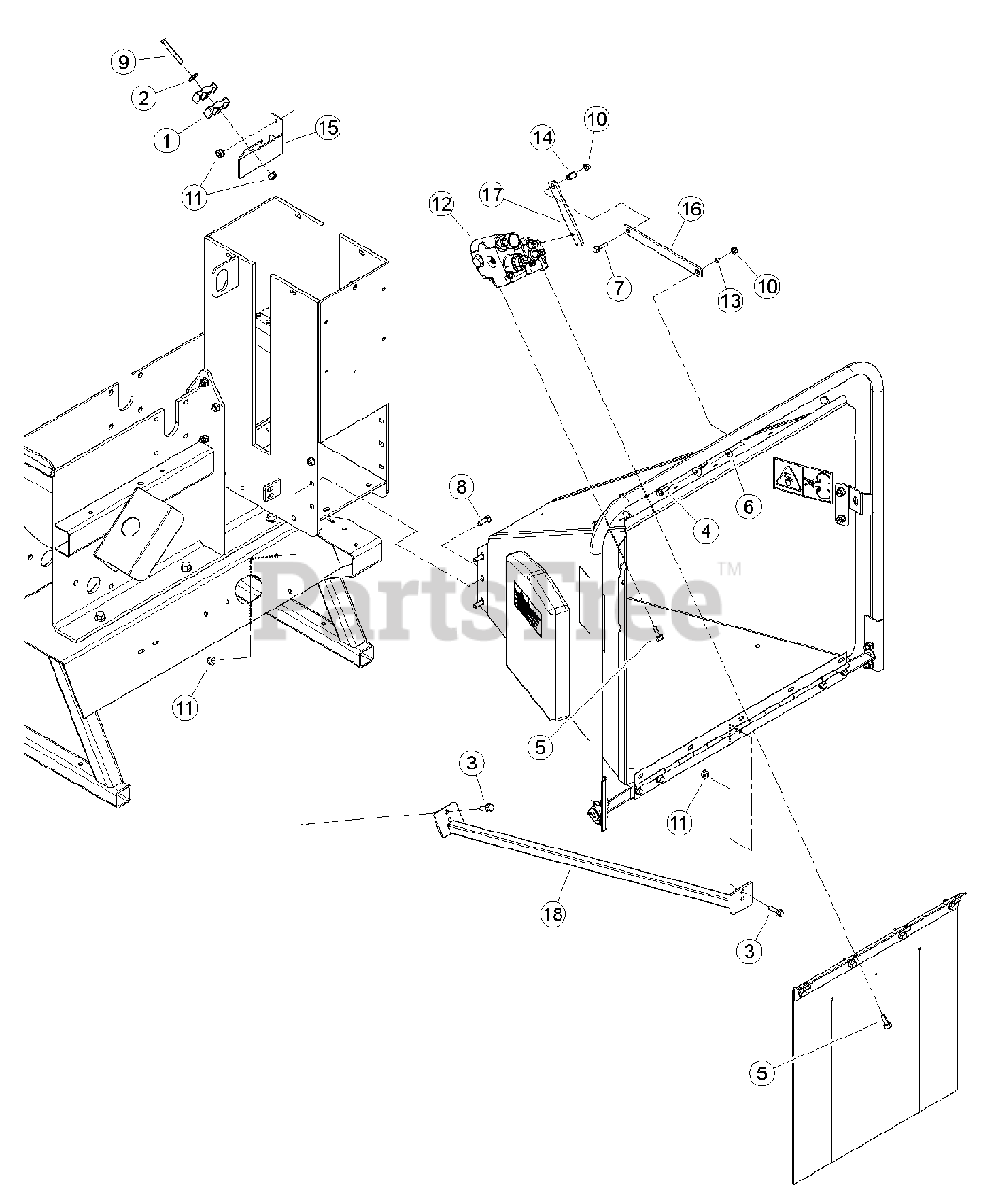 9
2
1
15
11
14
10
17
12
16
7
13
10
8
6
4
PartsTree™
11
5
3
11
18
3
5