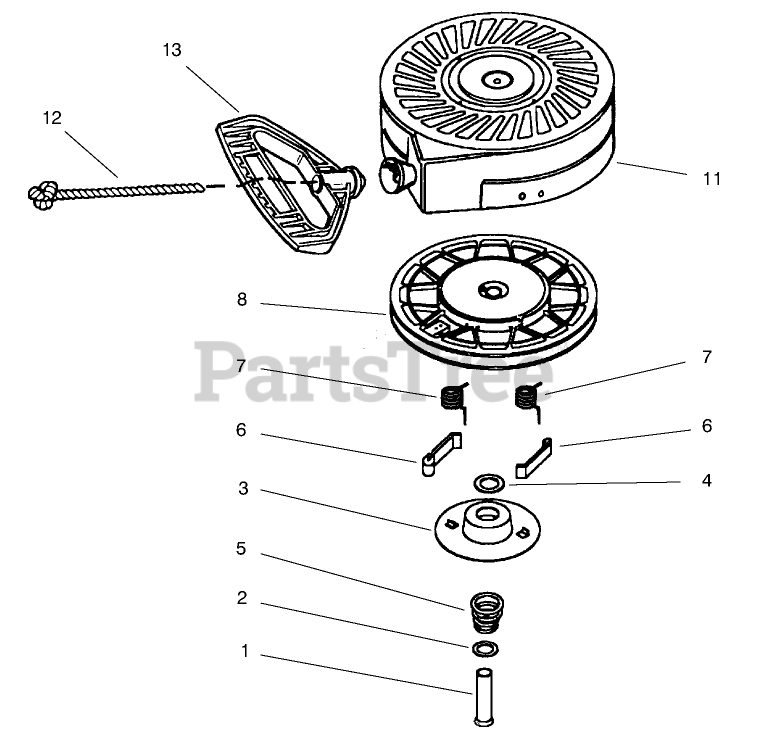 13
12
11
8
PartsTree
7
7
6
6
4
3
5
2
1