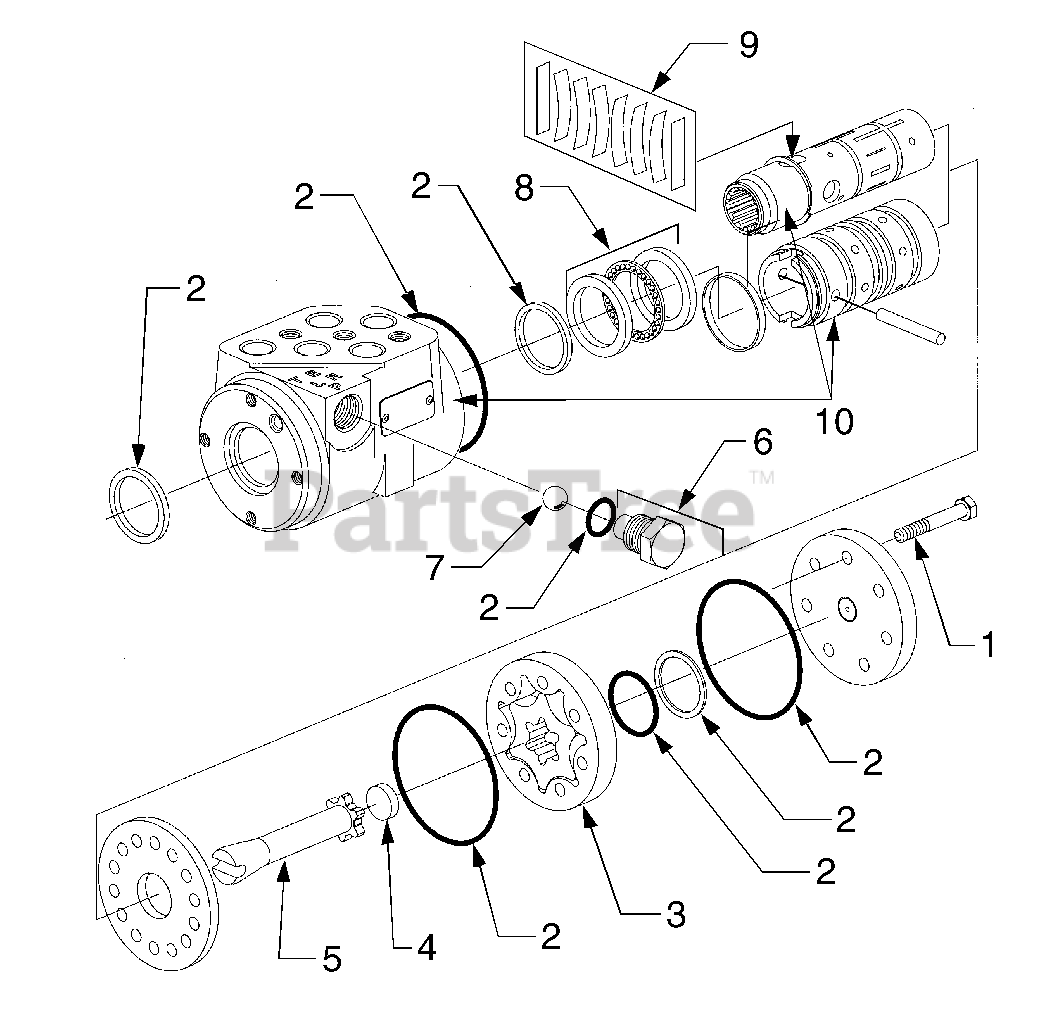 9
2
2
8
2
10
6
PartsTree™
7
2
1
2
2
2
3
2
4
5