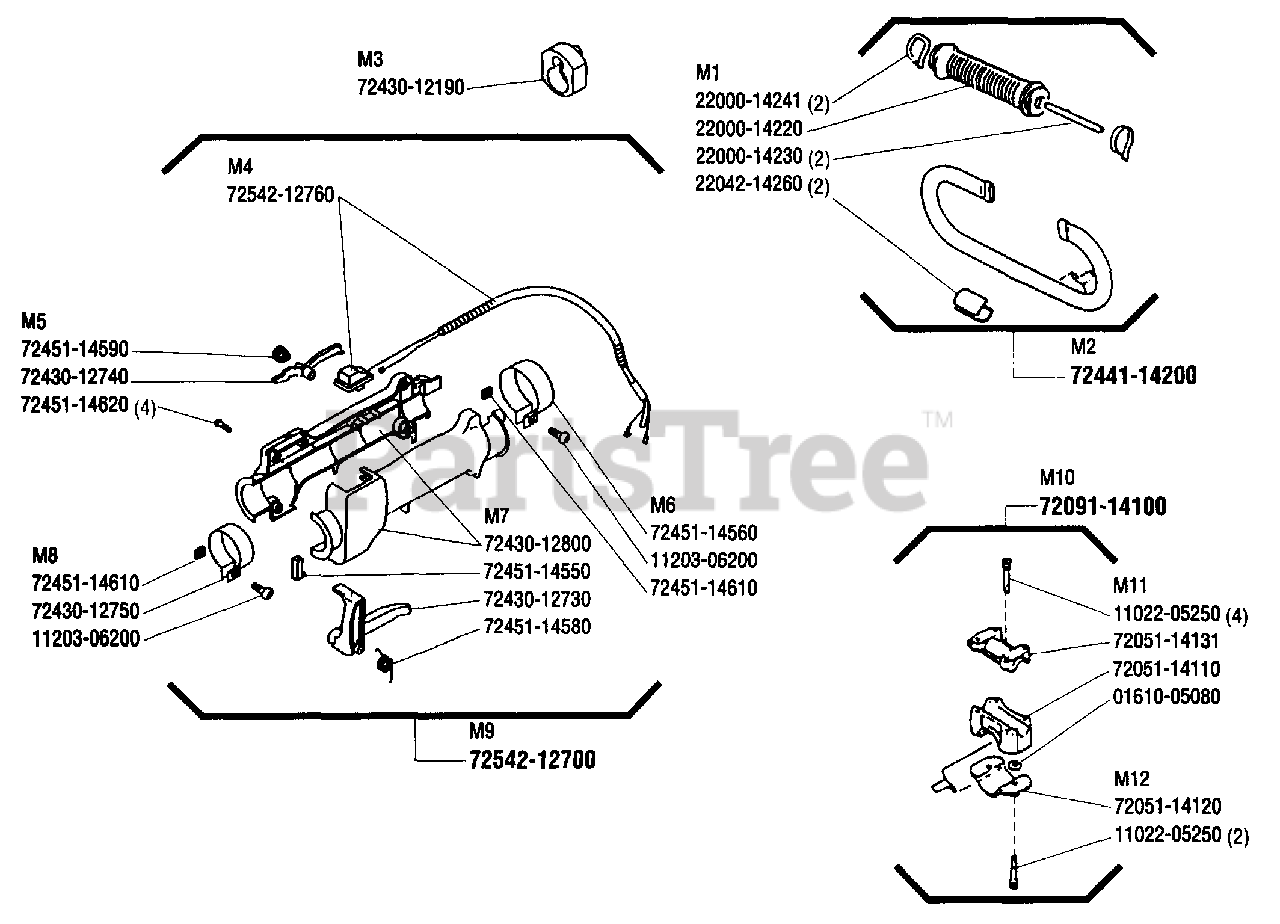 M3
72430-12190

M4
72542-12760

M5
72451-14590
72430-12740
72451-14620 (4)

M8
72451-14610
72430-12750
11203-06200

M7
72430-12800
72451-14550
72430-12730
72451-14580

M6
72451-14560
11203-06200
72451-14610

M9
72542-12700

M1
22000-14241 (2)
22000-14220
22000-14230 (2)
22042-14260 (2)

M2
72441-14200

PartsTree™

M10
72091-14100

M11
11022-05250 (4)
72051-14131
72051-14110
01610-05080

M12
72051-14120
11022-05250 (2)