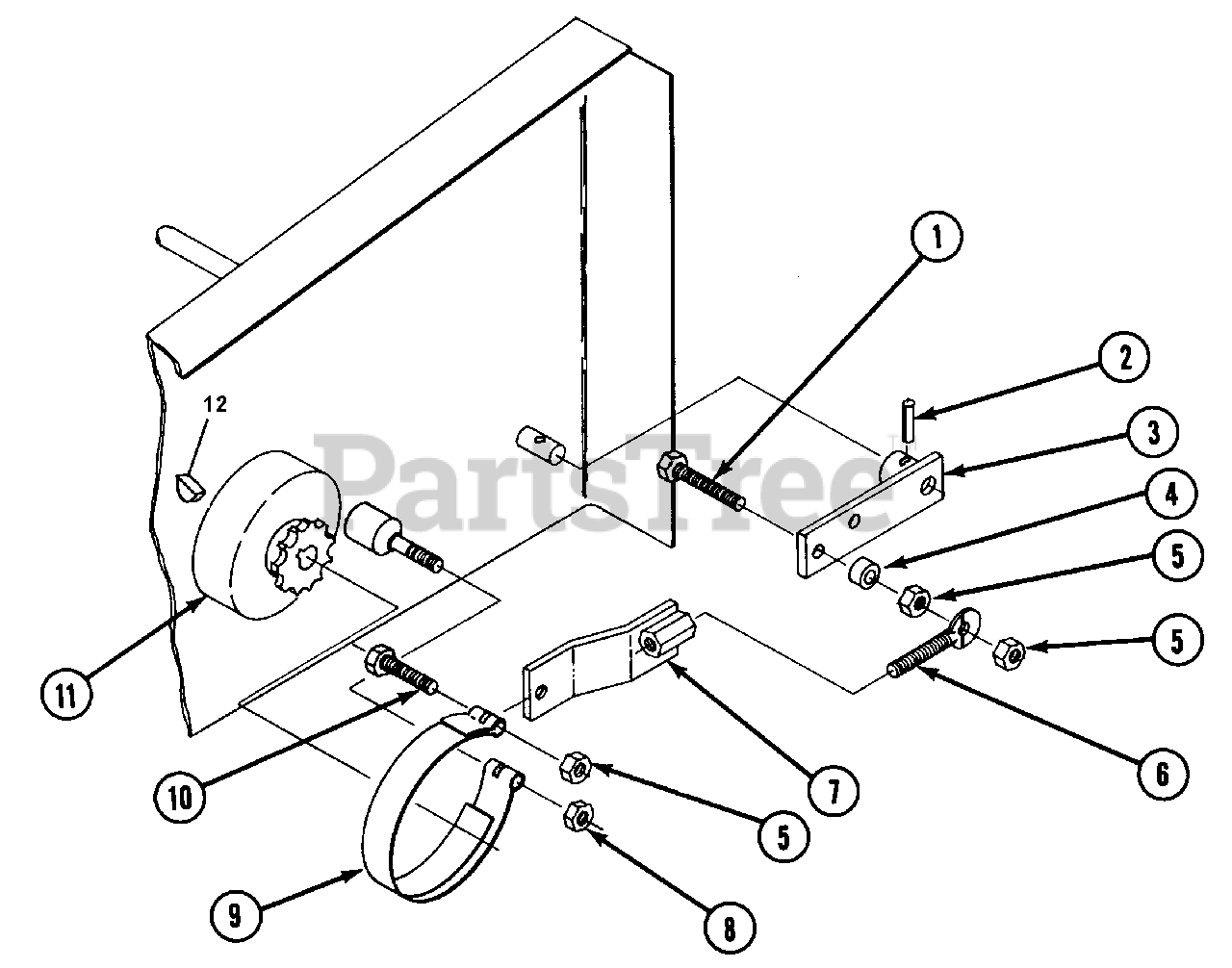 1
2
3
4
5
5
6
7
5
8
9
10
11
12
PartsTree