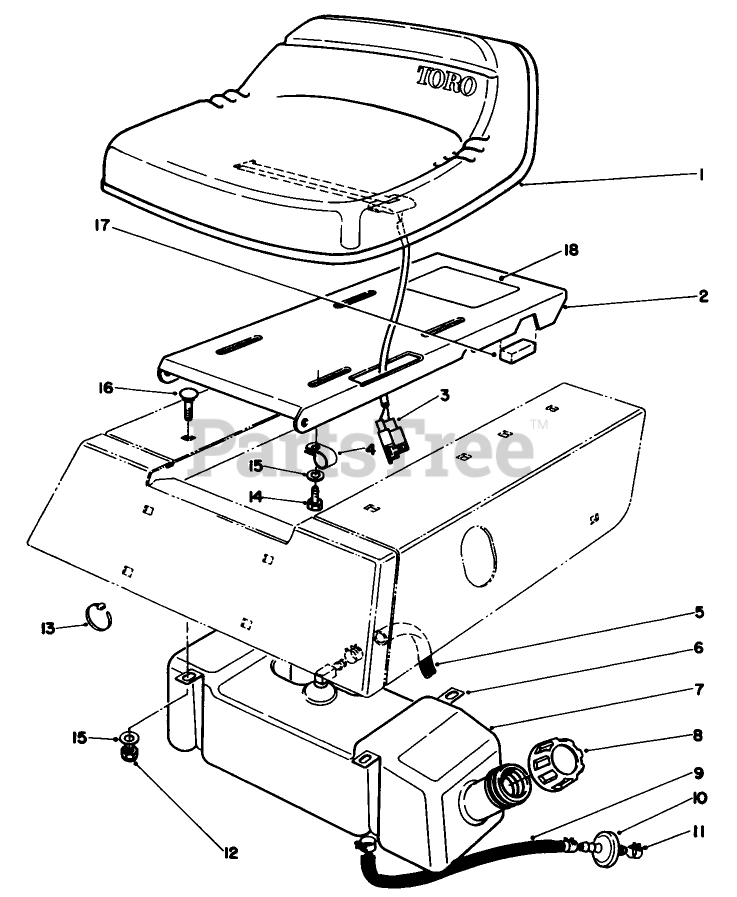 TORO

1
17
18
2
16
3
4
15
14
PartsTree™
13
5
6
7
8
15
9
10
11
12