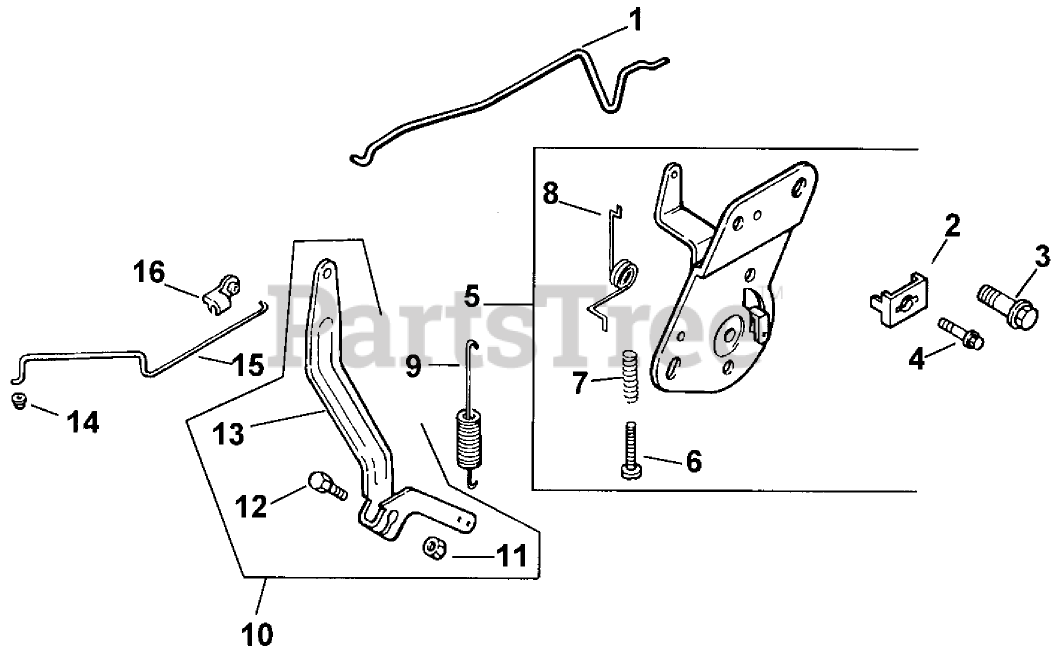 1
8
2
3
16
5
PartsTree
4
15
9
7
14
13
6
12
11
10