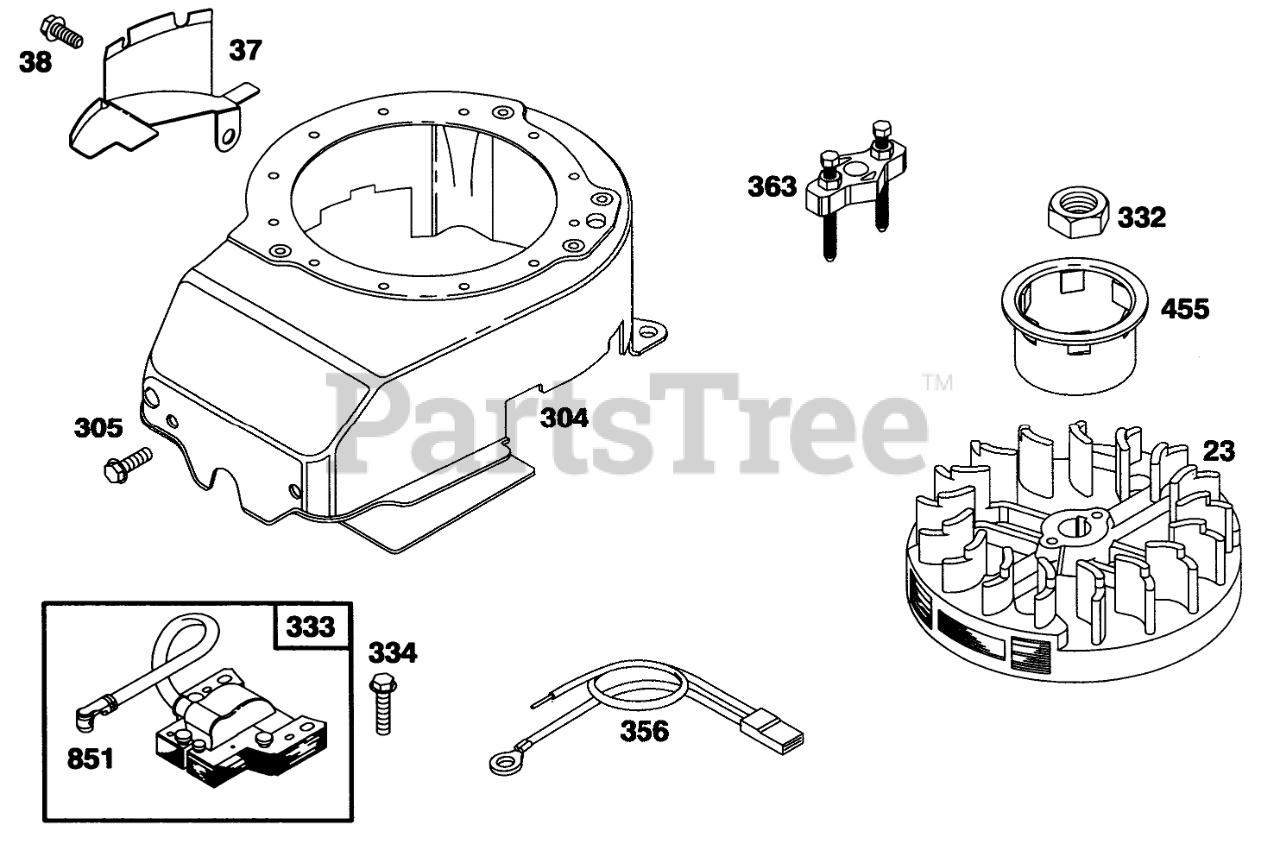 38
37
363
332
455
PartsTree™
305
304
23
333
334
851
356