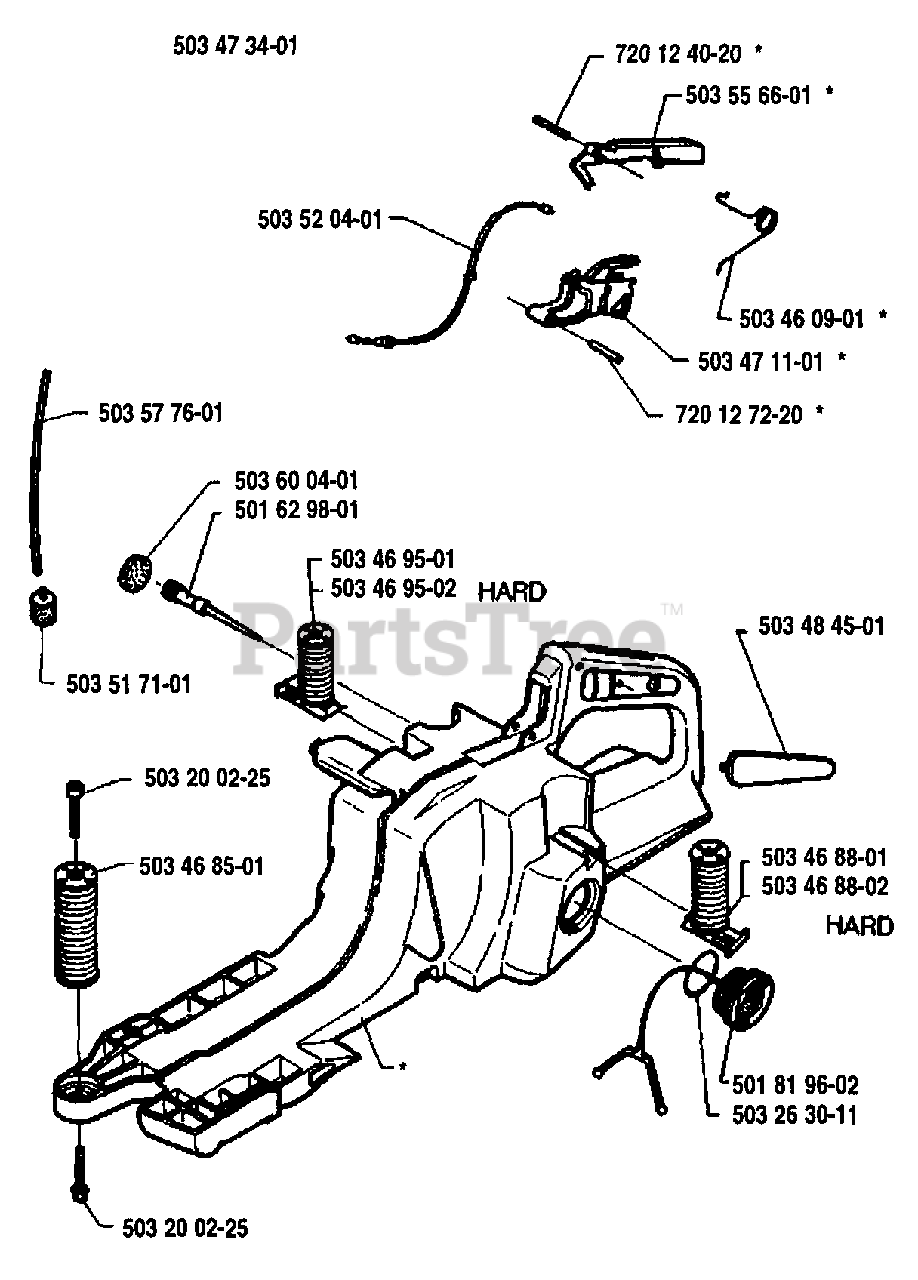 503 47 34-01

720 12 40-20 *
503 55 66-01 *
503 52 04-01
503 46 09-01 *
503 47 11-01 *
720 12 72-20 *
503 57 76-01
503 60 04-01
501 62 98-01
503 46 95-01
503 46 95-02
HARD
PartsTree™
503 48 45-01
503 51 71-01
503 20 02-25
503 46 85-01
503 46 88-01
503 46 88-02
HARD
*
501 81 96-02
503 26 30-11
503 20 02-25