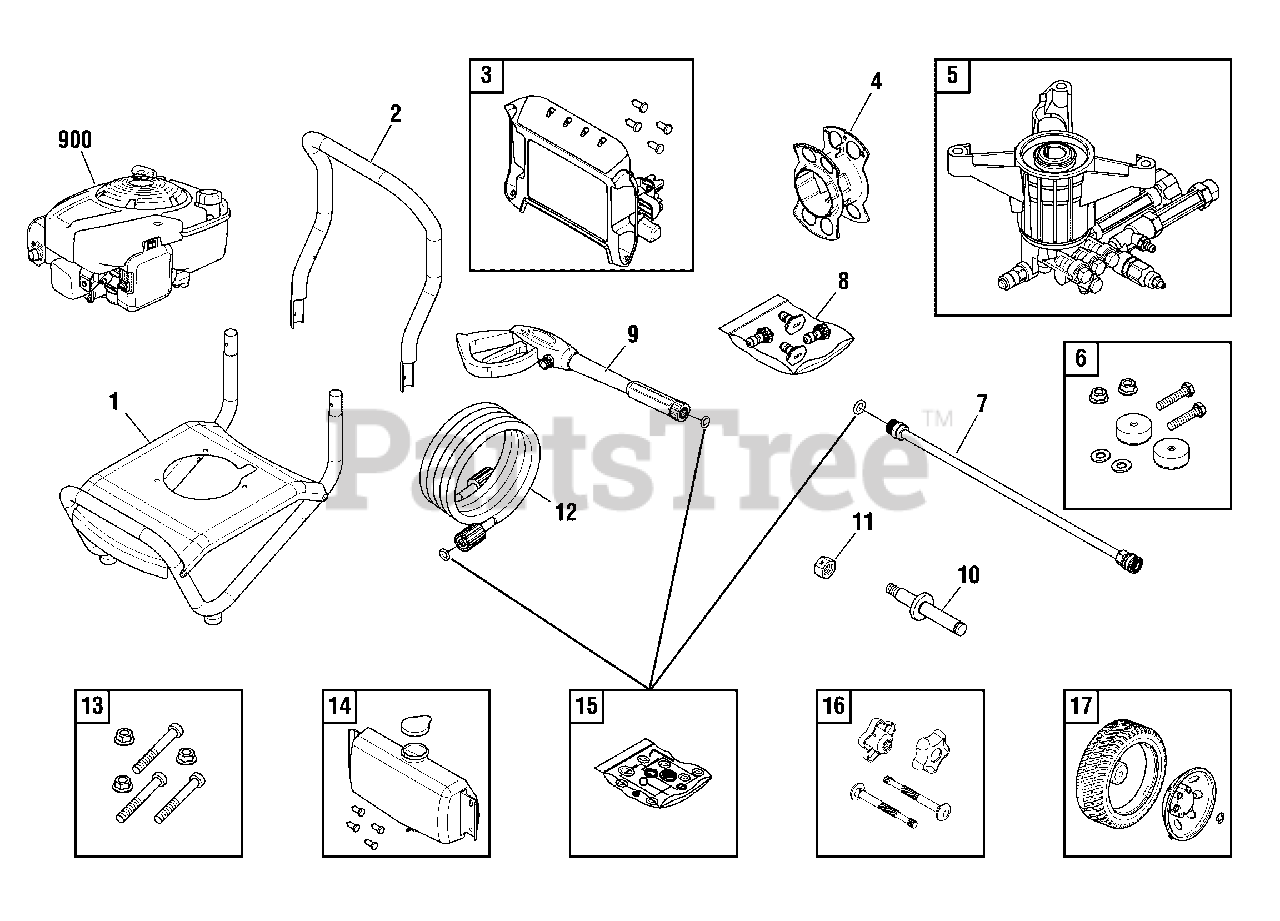 900

2

3

4

5

1

9

8

6

PartsTree™

7

12

11

10

13

14

15

16

17