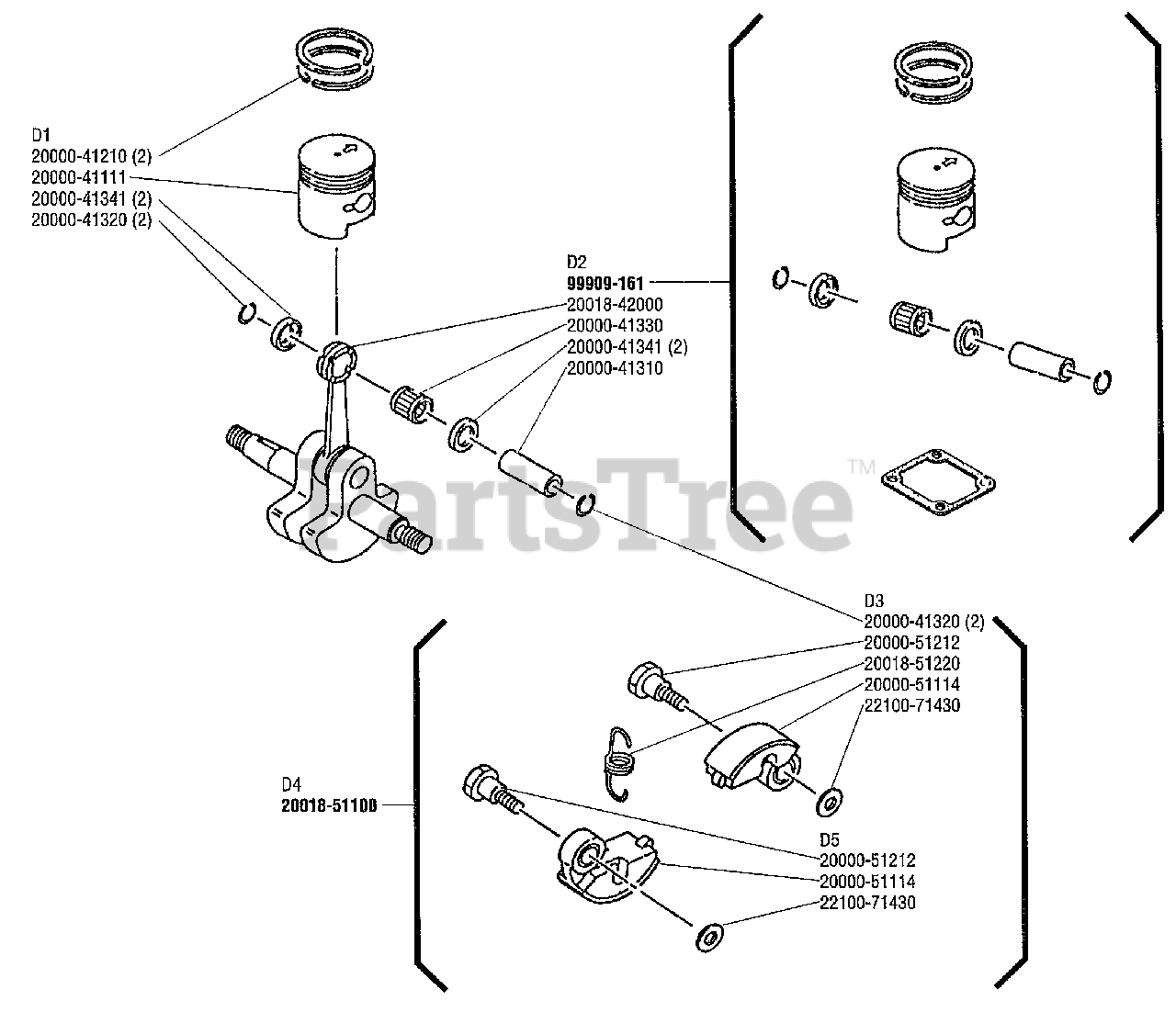 D1
20000-41210 (2)
20000-41111
20000-41341 (2)
20000-41320 (2)

D2
99909-161
20018-42000
20000-41330
20000-41341 (2)
20000-41310

PartsTree™

D3
20000-41320 (2)
20000-51212
20018-51220
20000-51114
22100-71430

D4
20018-51100

D5
20000-51212
20000-51114
22100-71430