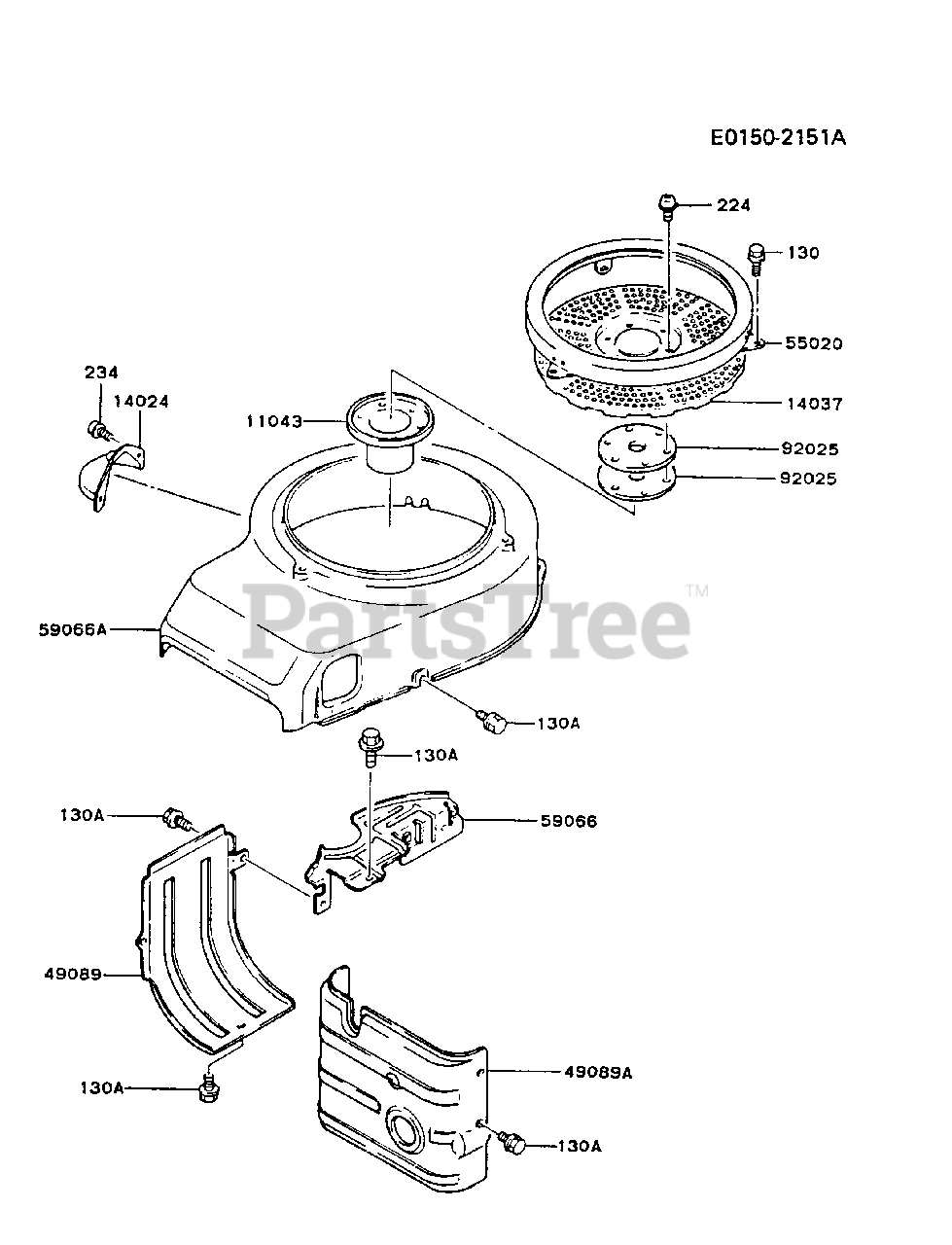 E0150-2151A

224
130
55020
14037
92025
92025
234
14024
11043
59066A
PartsTree™
130A
130A
130A
59066
49089
130A
49089A
130A