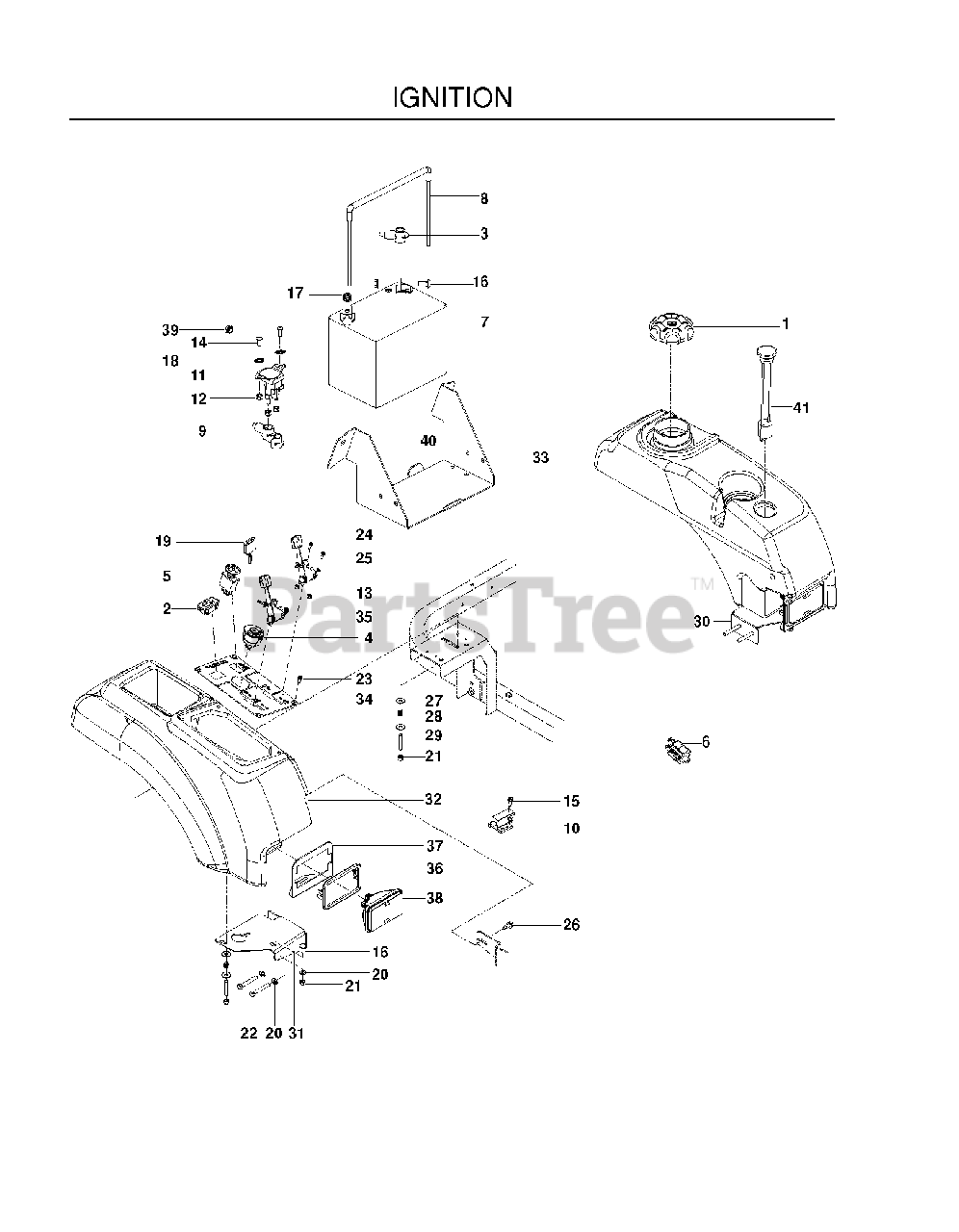 IGNITION

8
3
17
16
7
39
14
18
11
12
9
1
41
40
33
19
24
25
5
13
2
35
4
PartsTree™
30
23
34
27
28
29
21
6
32
15
10
37
36
38
26
16
20
21
22
20
31