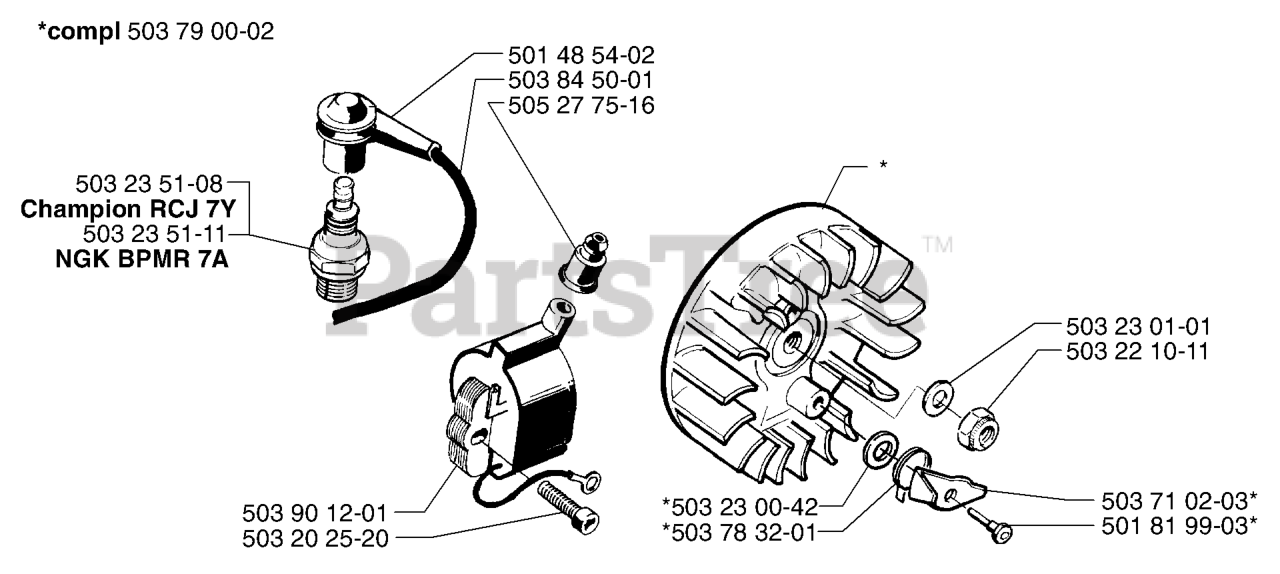 *compl 503 79 00-02

501 48 54-02
503 84 50-01
505 27 75-16

503 23 51-08
Champion RCJ 7Y
503 23 51-11
NGK BPMR 7A

*

PartsTree™

503 23 01-01
503 22 10-11

503 90 12-01
503 20 25-20

*503 23 00-42
*503 78 32-01

503 71 02-03*
501 81 99-03*