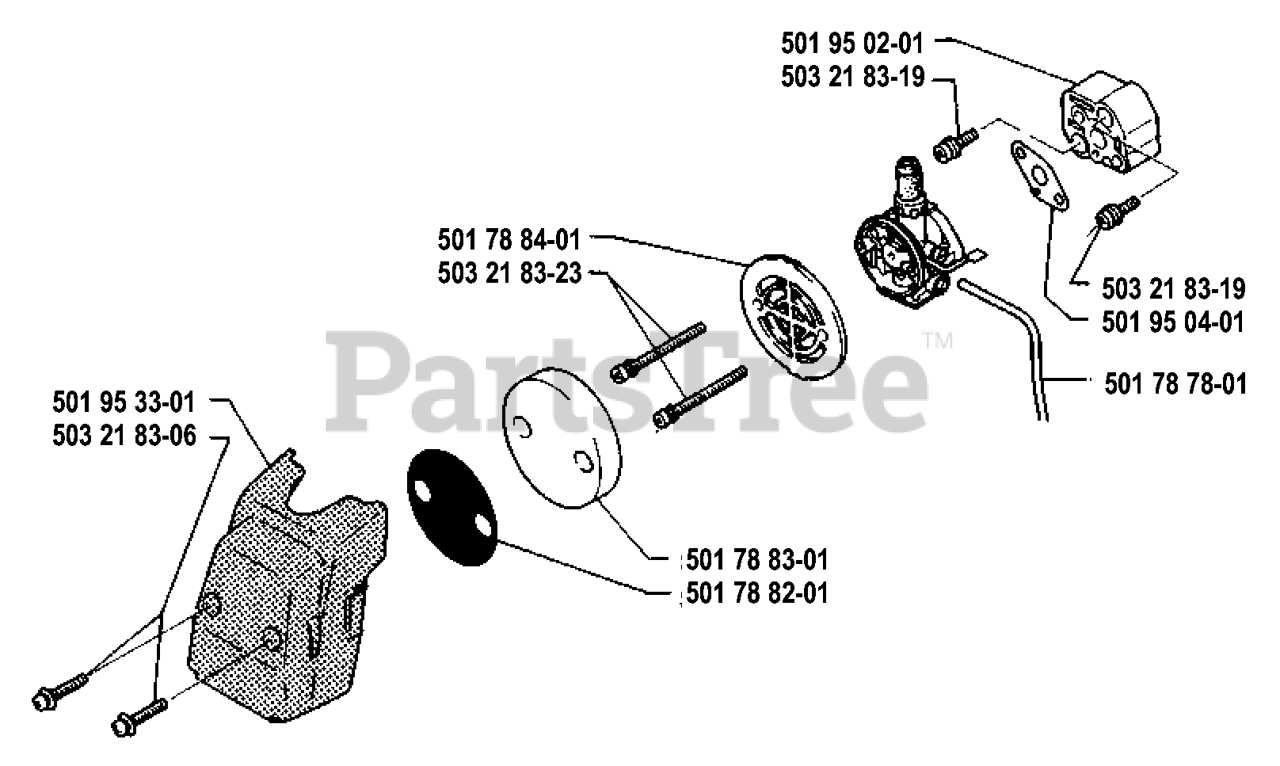 501 95 02-01
503 21 83-19

501 78 84-01
503 21 83-23

503 21 83-19
501 95 04-01

PartsTree™

501 78 78-01

501 95 33-01
503 21 83-06

501 78 83-01
501 78 82-01