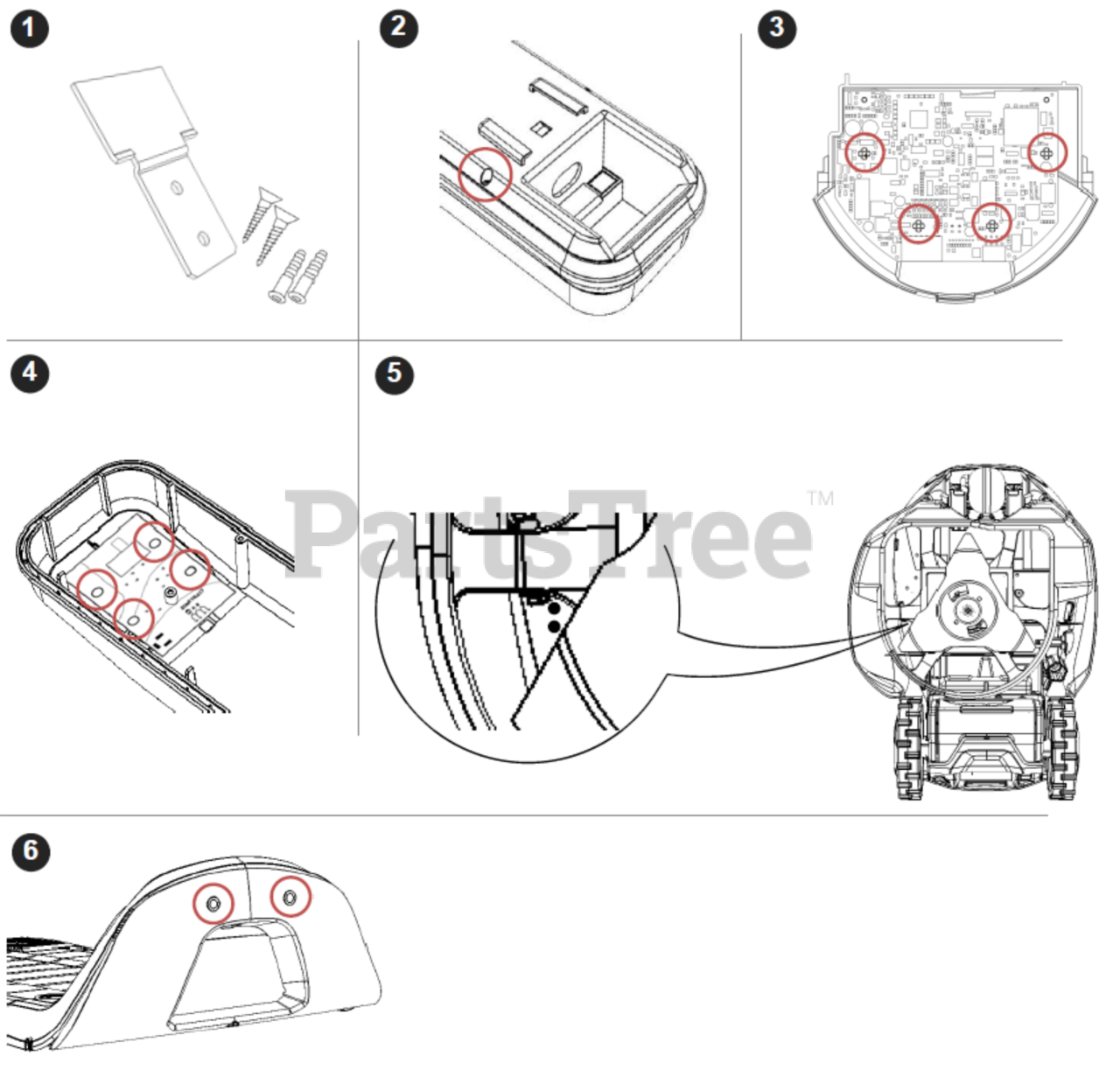 1

2

3

4

5

PartsTree™

6