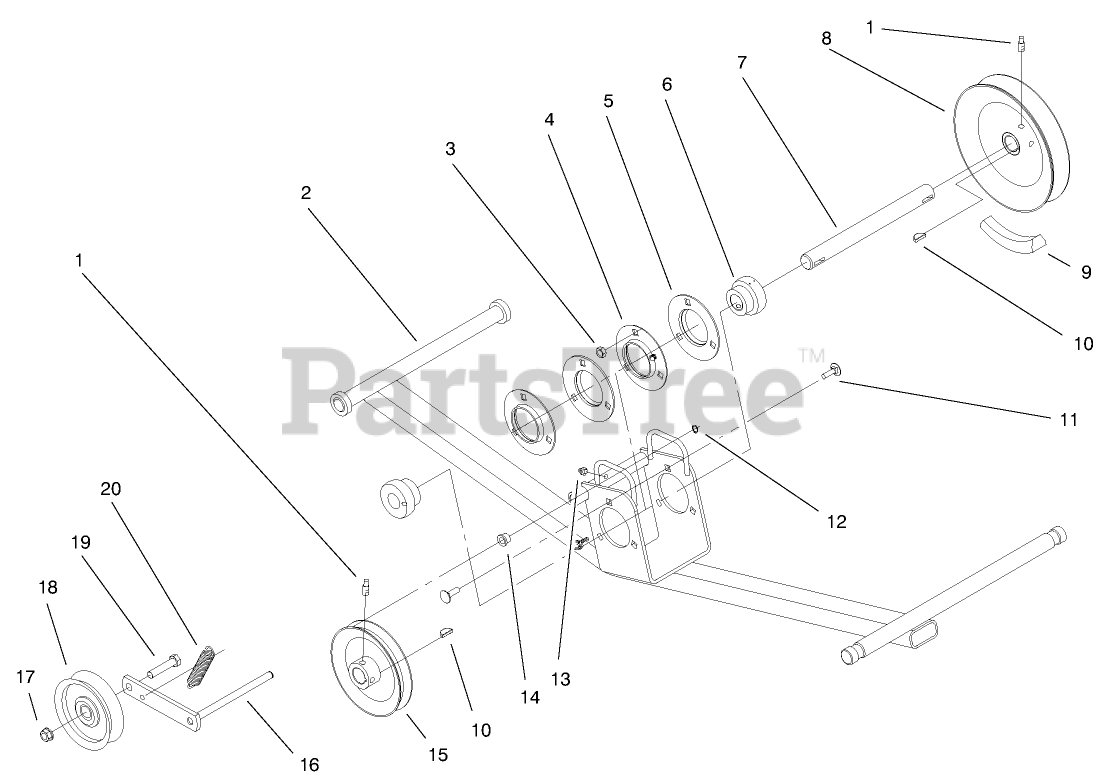 1
8
7
6
5
4
3
2
1
9
10
PartsTree™
11
12
20
19
18
17
13
14
10
15
16