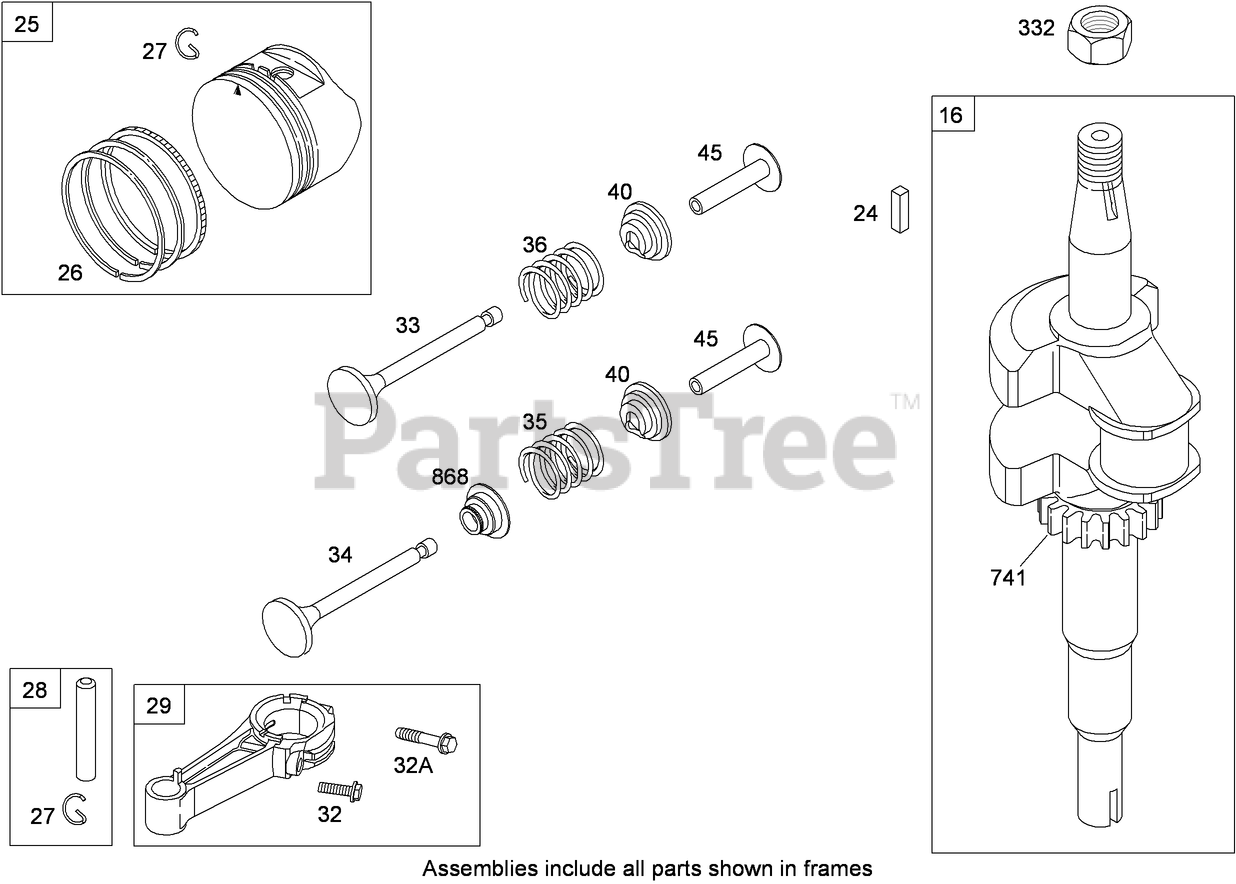 25
27
26
332
16
45
40
24
36
33
45
40
PartsTree™
35
868
34
741
28
27
29
32A
32
Assemblies include all parts shown in frames