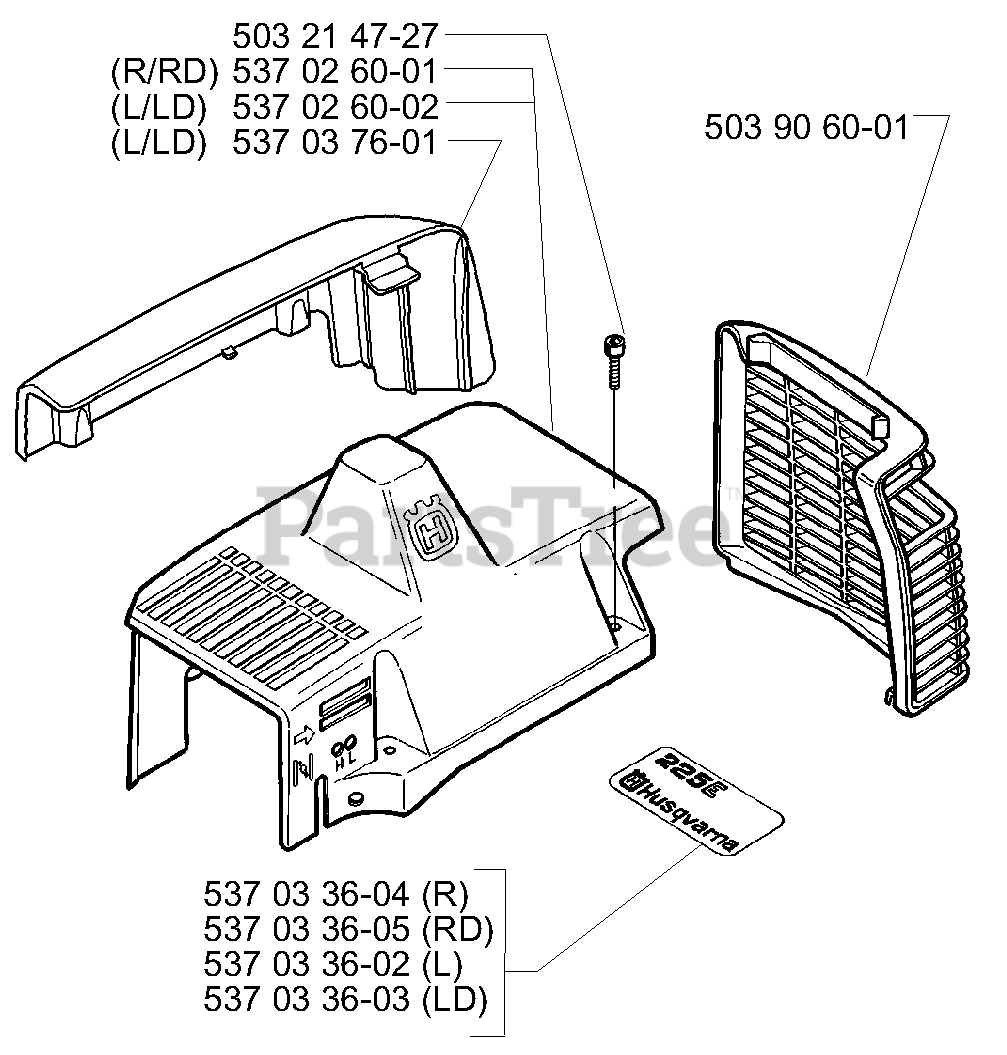 503 21 47-27
(R/RD) 537 02 60-01
(L/LD) 537 02 60-02
(L/LD) 537 03 76-01

503 90 60-01

PartsTree™

H L

225E
Husqvarna

537 03 36-04 (R)
537 03 36-05 (RD)
537 03 36-02 (L)
537 03 36-03 (LD)