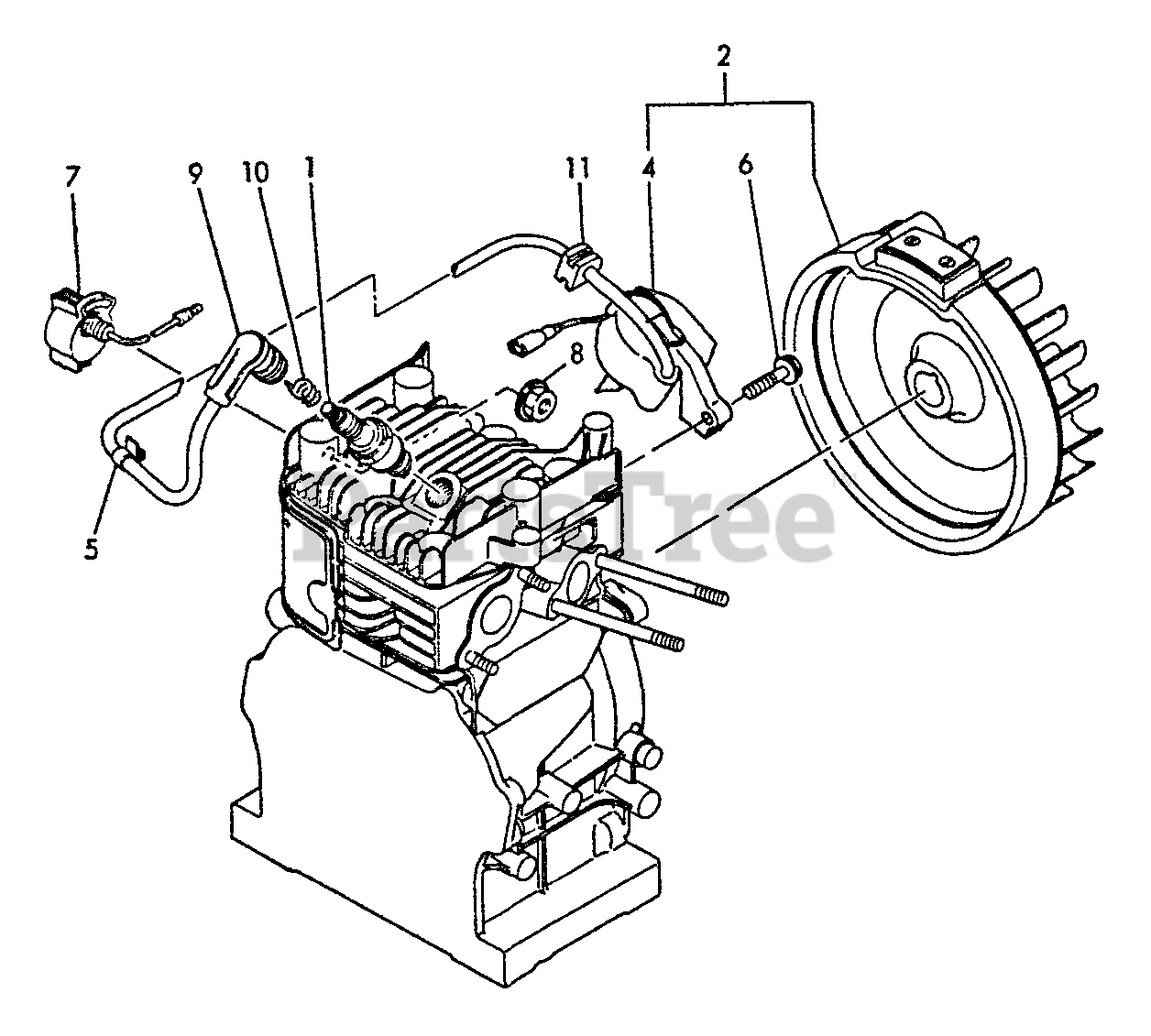 2
7
9
10
1
11
4
6
8
5
PartsTree