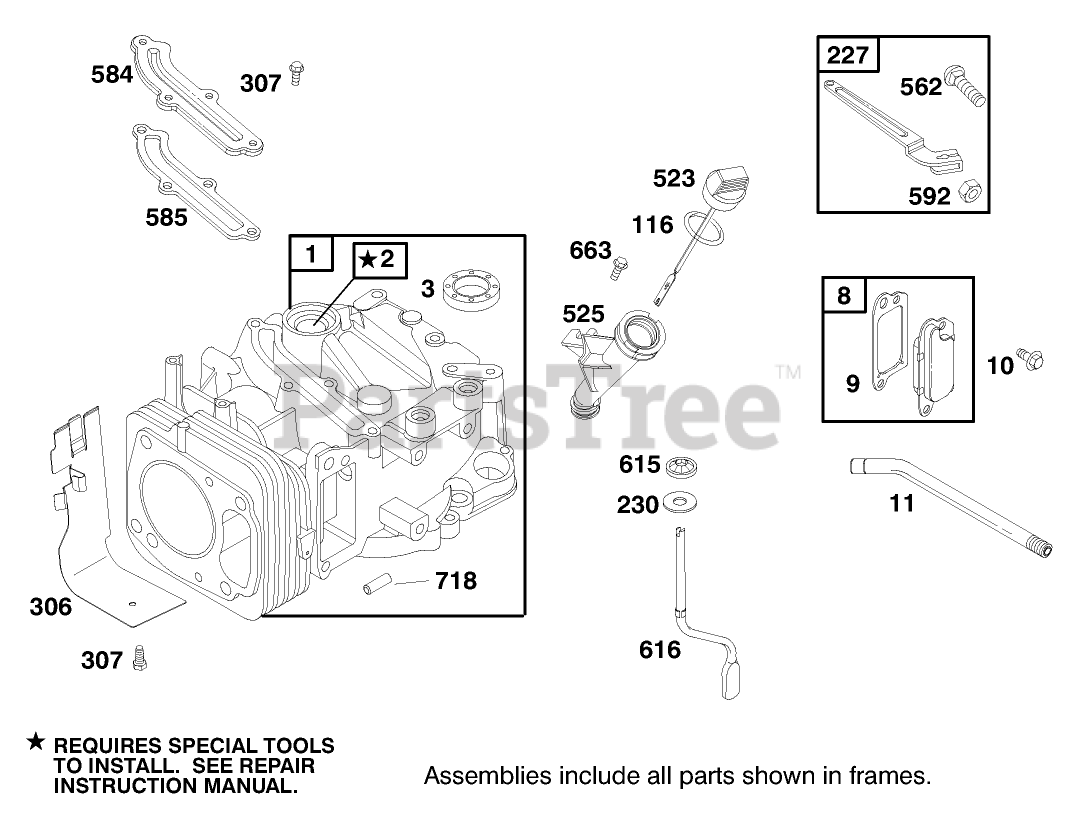 584
307
585
1
★2
3
306
307
718
523
116
663
525
615
230
616
227
562
592
8
9
10
11
PartsTree™

★ REQUIRES SPECIAL TOOLS TO INSTALL. SEE REPAIR INSTRUCTION MANUAL.

Assemblies include all parts shown in frames.