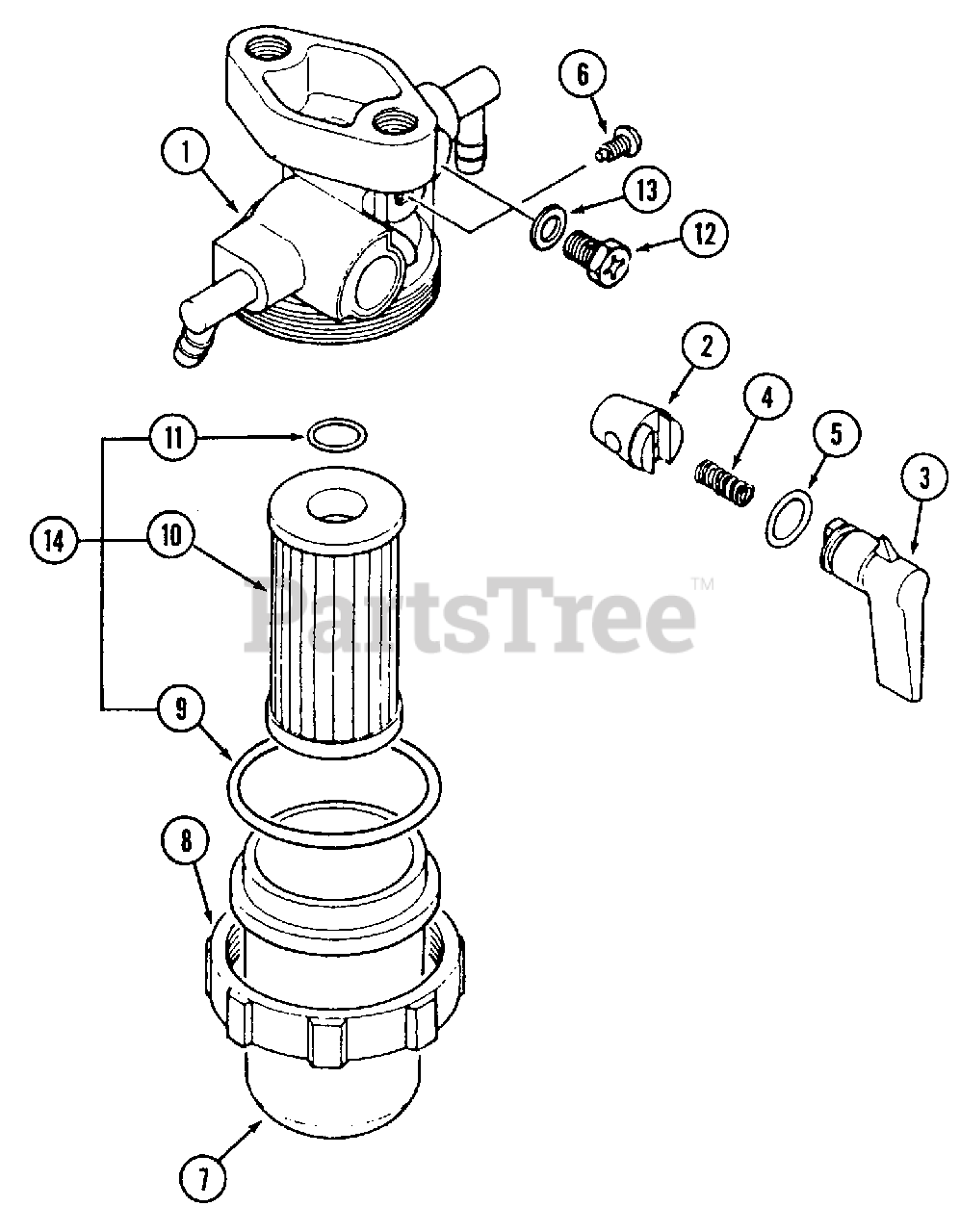 6
1
13
12
2
4
5
3
11
14
10
PartsTree™
9
8
7