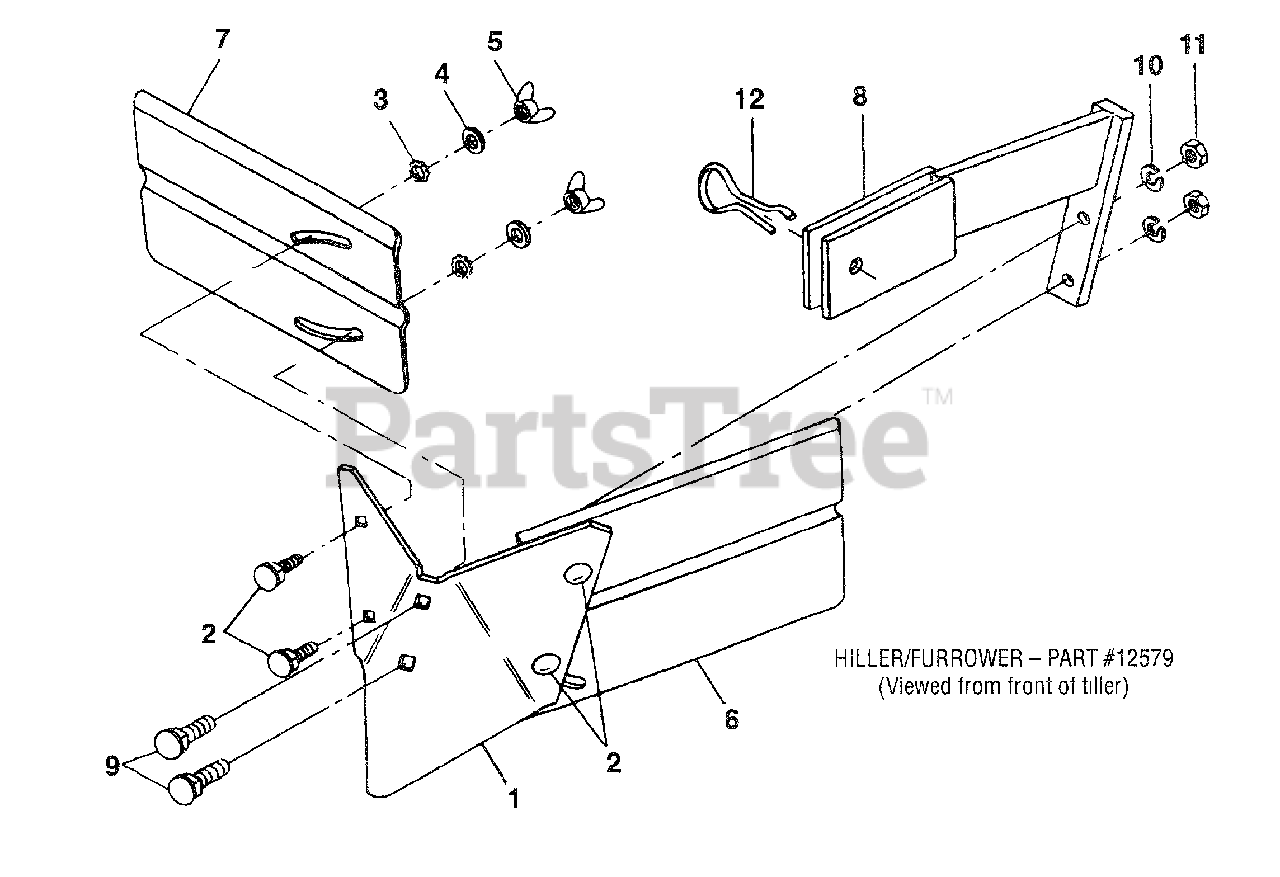 7
3
4
5
12
8
10
11
PartsTree™
2
9
1
2
6
HILLER/FURROWER – PART #12579
(Viewed from front of tiller)