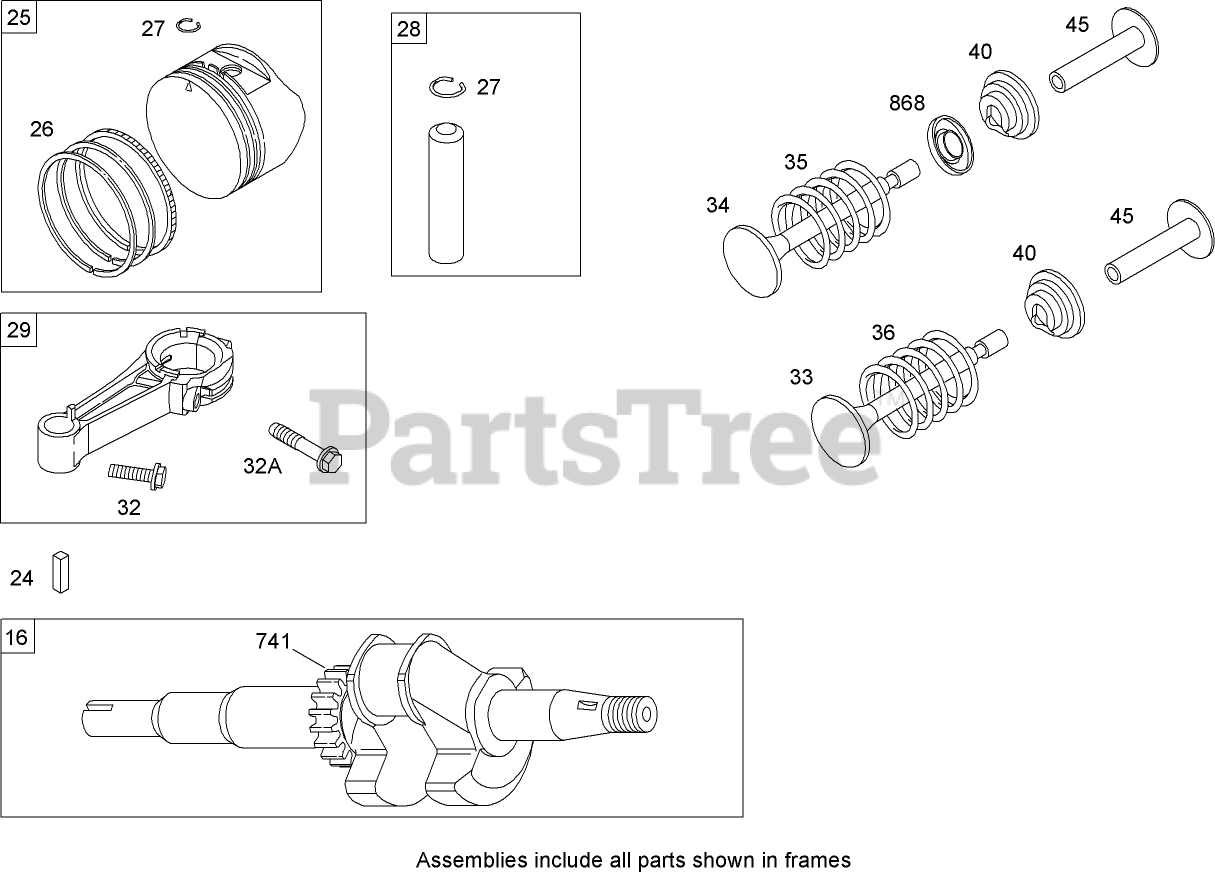 25
27
26

28
27

45
40
868
35
34
45
40
36
33

29
32A
32

PartsTree

24

16
741

Assemblies include all parts shown in frames