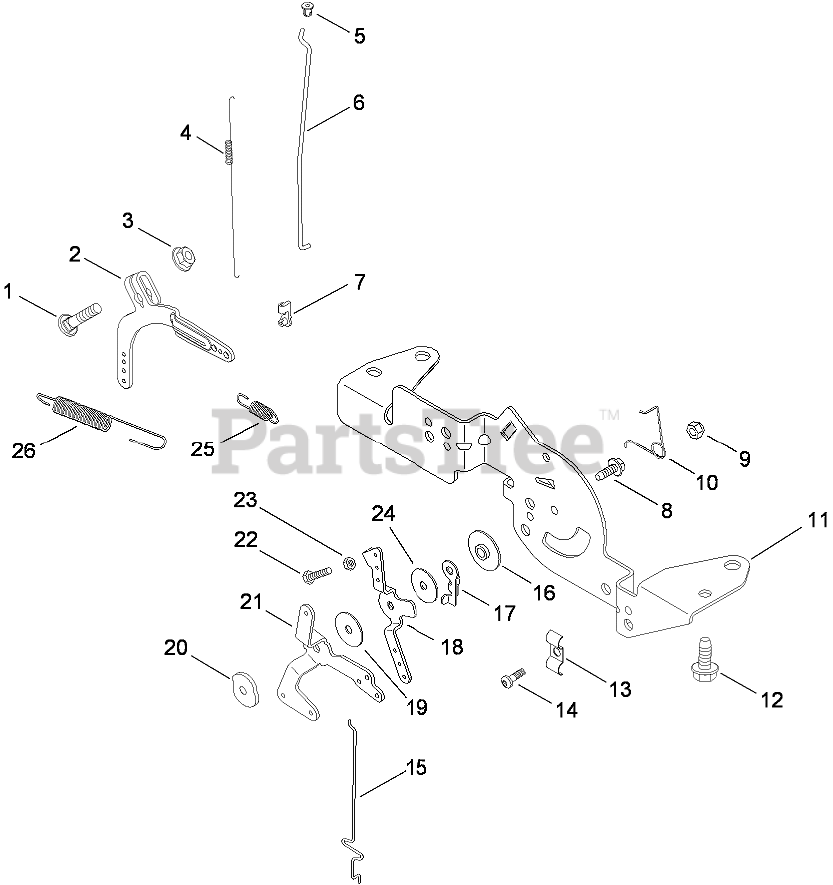 5
6
4
3
2
1
7
26
25
PartsTree™
9
10
8
11
23
24
22
16
17
21
18
20
19
13
14
12
15