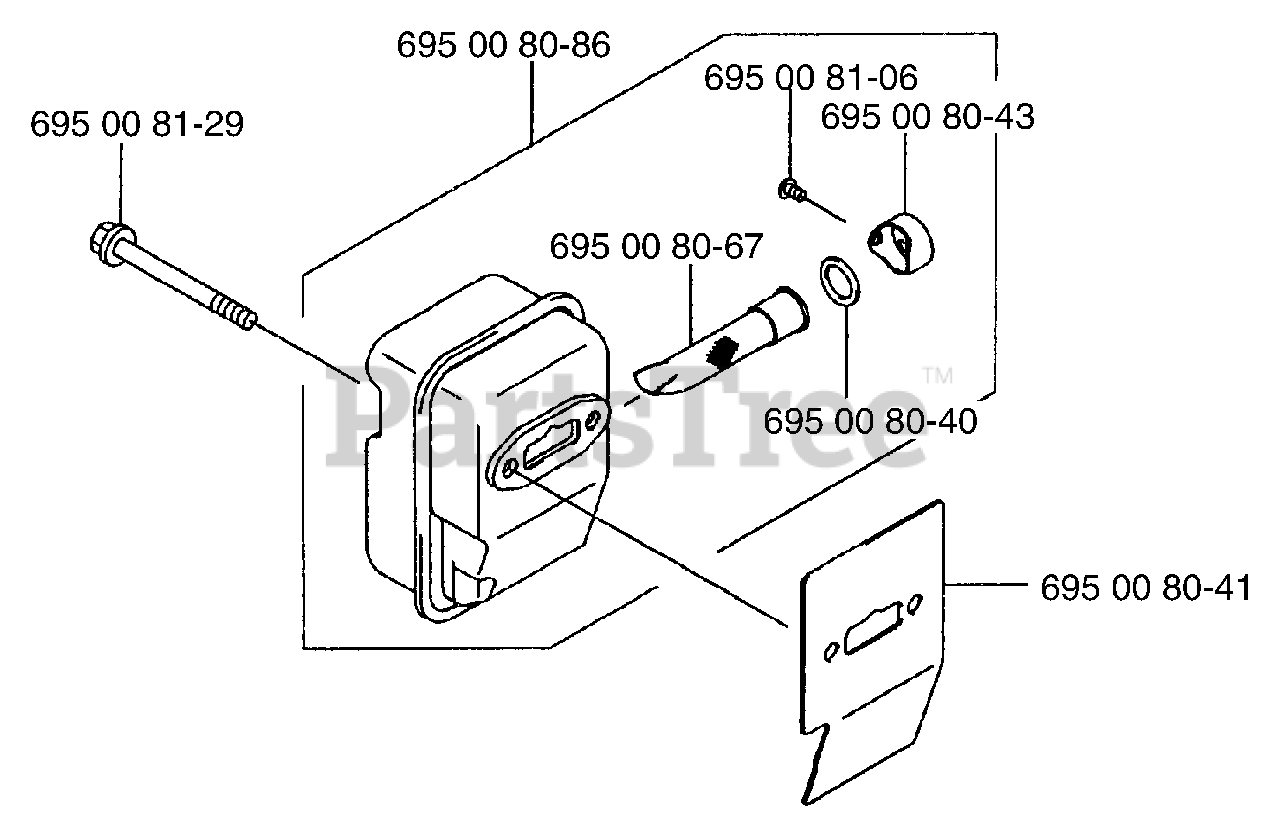 695 00 80-86

695 00 81-06

695 00 80-43

695 00 81-29

695 00 80-67

PartsTree™

695 00 80-40

695 00 80-41