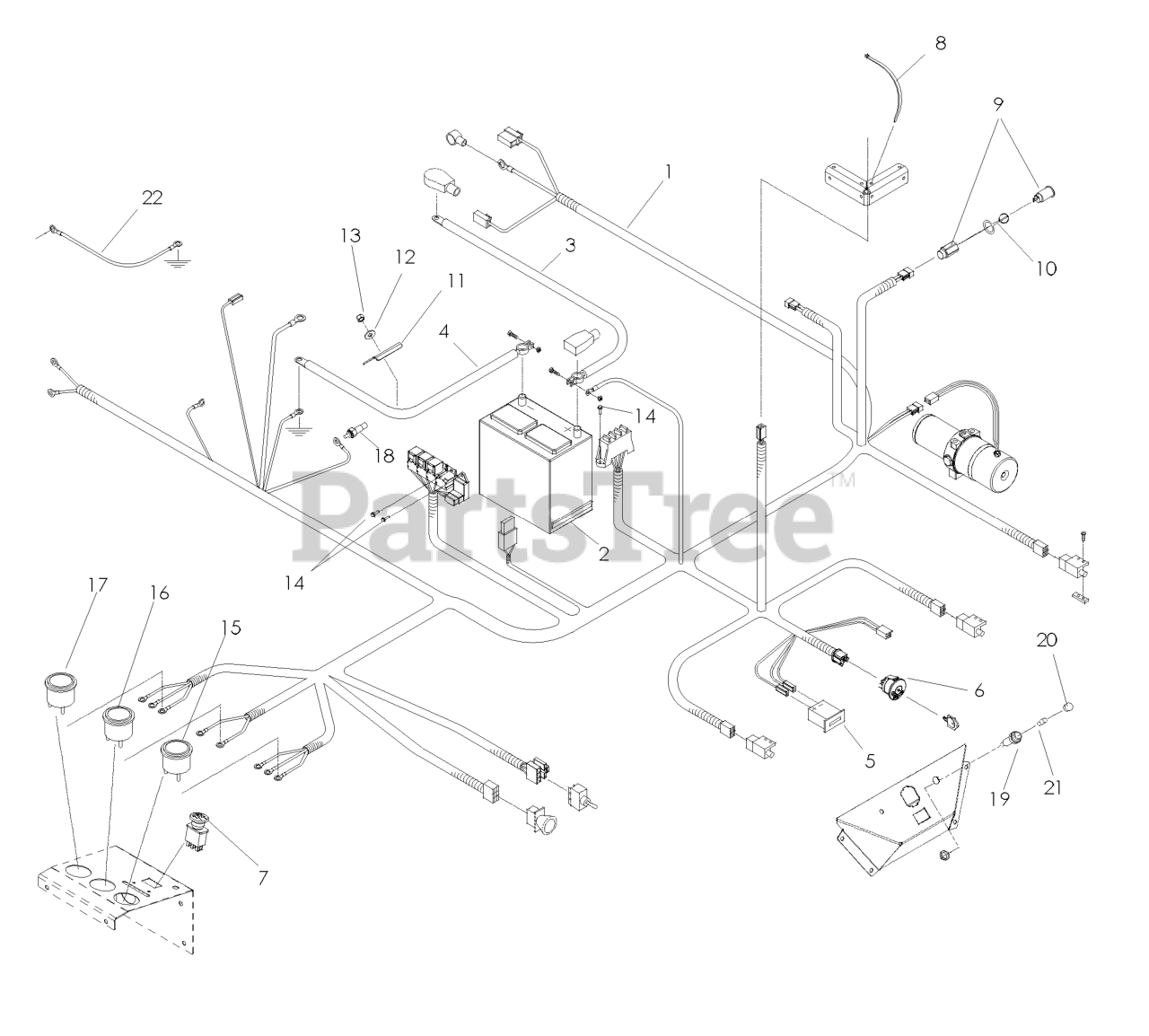 8
9
1
22
10
3
13
12
11
4
14
18
PartsTree™
2
14
17
16
15
20
6
5
19
21
7