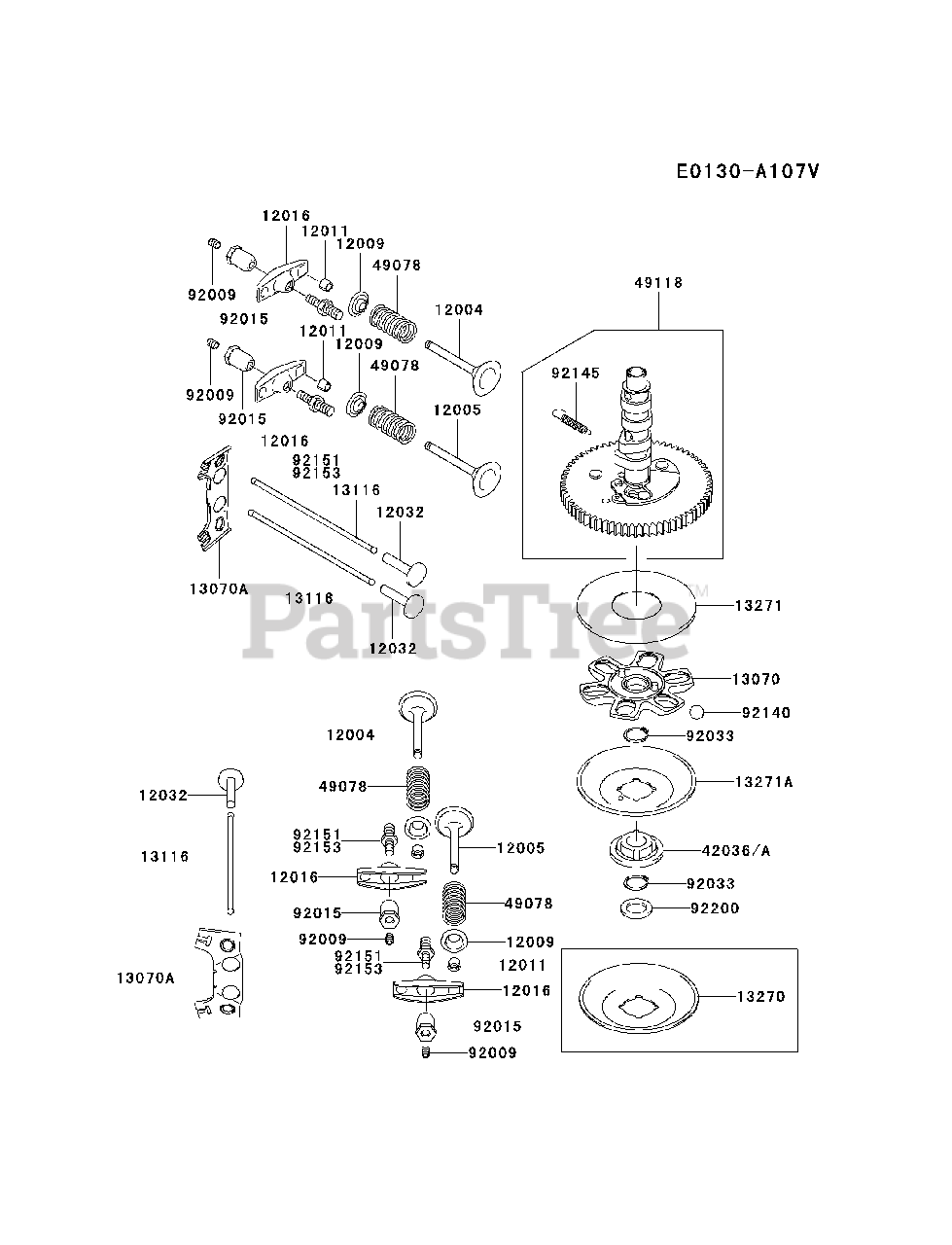 E0130-A107V

12016
12011
12009
49078
92009
92015
12004
12011
12009
49078
92009
92015
12005
12016
92151
92153
13116
12032
13070A
13116
12032

49118
92145
13271
13070
92140
92033
13271A
42036/A
92033
92200
13270

PartsTree™

12004
49078
12032
92151
92153
12005
13116
12016
49078
92015
92009
12009
92151
92153
12011
13070A
12016
92015
92009