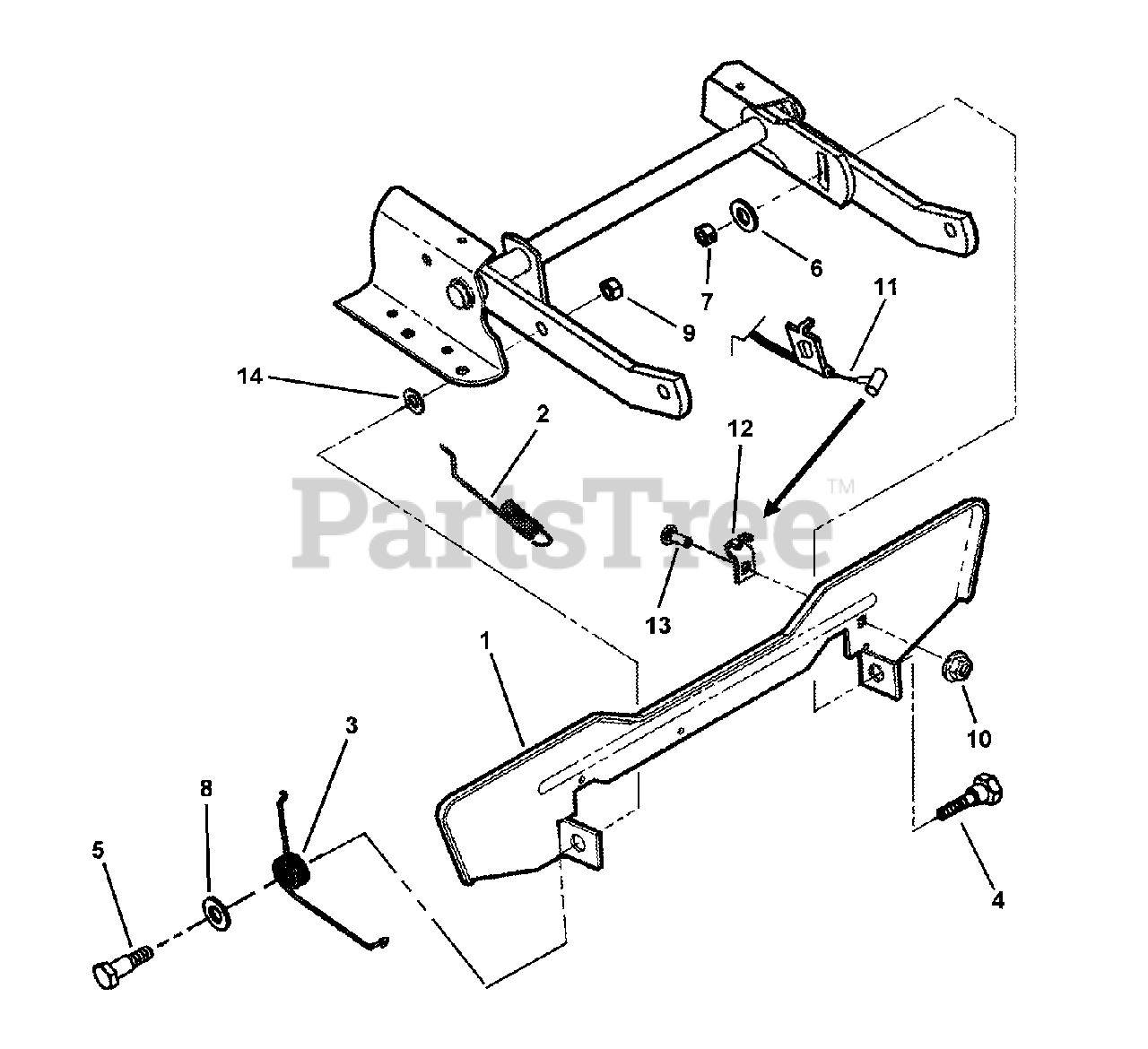 6
7
11
9
14
2
12
PartsTree™
13
1
10
3
8
5
4