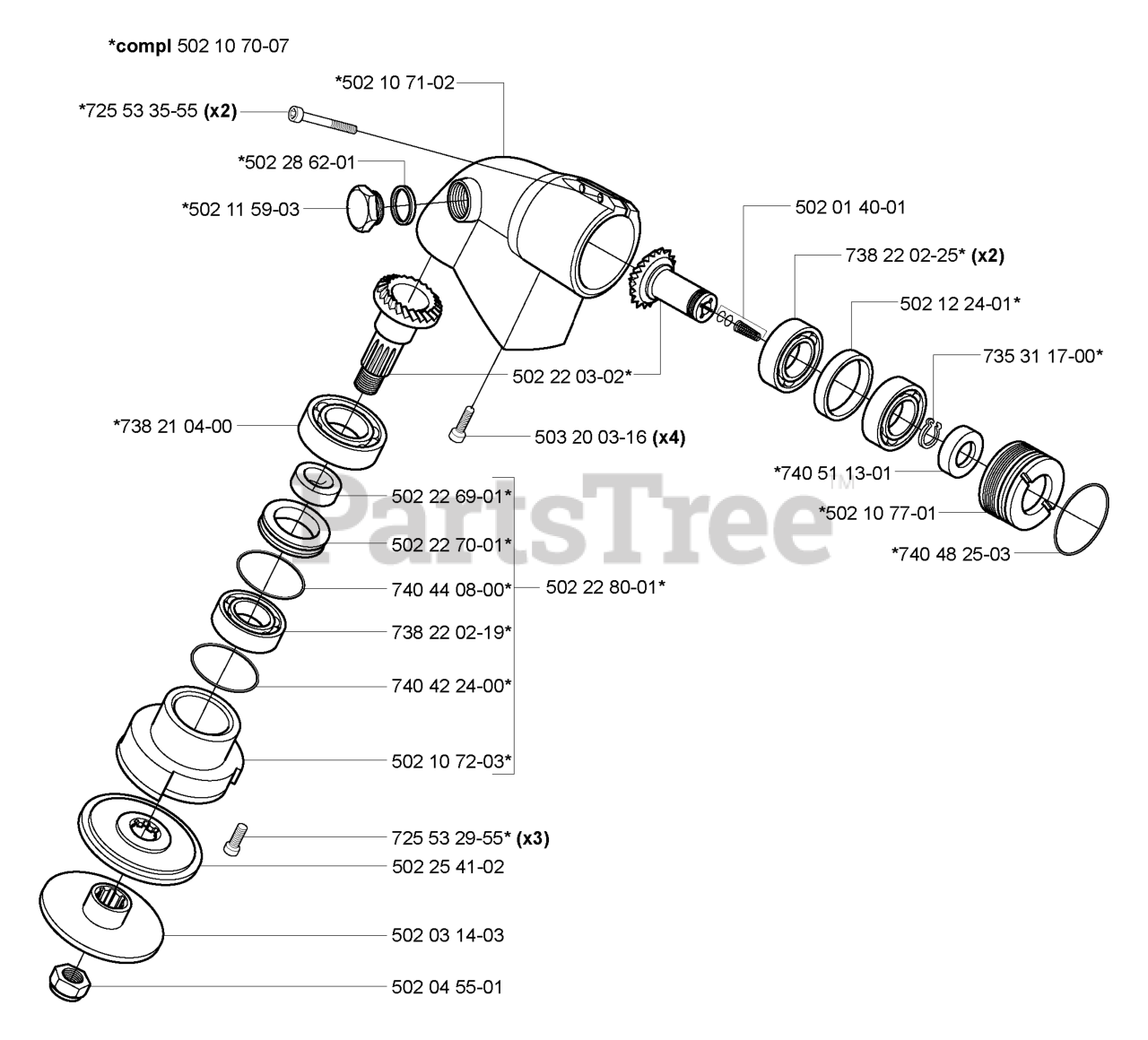 *compl 502 10 70-07

*502 10 71-02

*725 53 35-55 (x2)

*502 28 62-01

*502 11 59-03

502 01 40-01

738 22 02-25* (x2)

502 12 24-01*

735 31 17-00*

502 22 03-02*

*738 21 04-00

503 20 03-16 (x4)

*740 51 13-01

*502 10 77-01

*740 48 25-03

502 22 69-01*

502 22 70-01*

740 44 08-00*

502 22 80-01*

738 22 02-19*

740 42 24-00*

502 10 72-03*

725 53 29-55* (x3)

502 25 41-02

502 03 14-03

502 04 55-01

PartsTree™