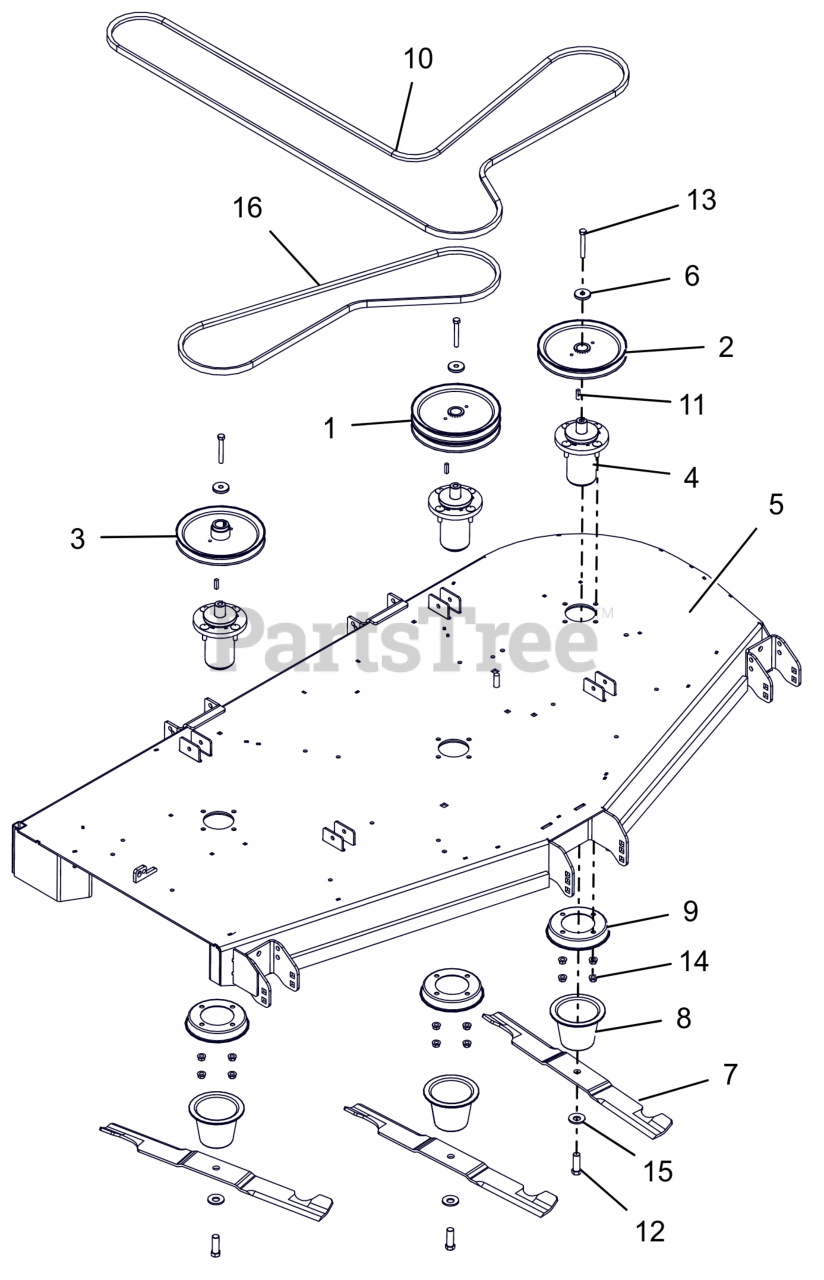 10
16
13
6
2
11
1
4
3
5
PartsTree™
9
14
8
7
15
12