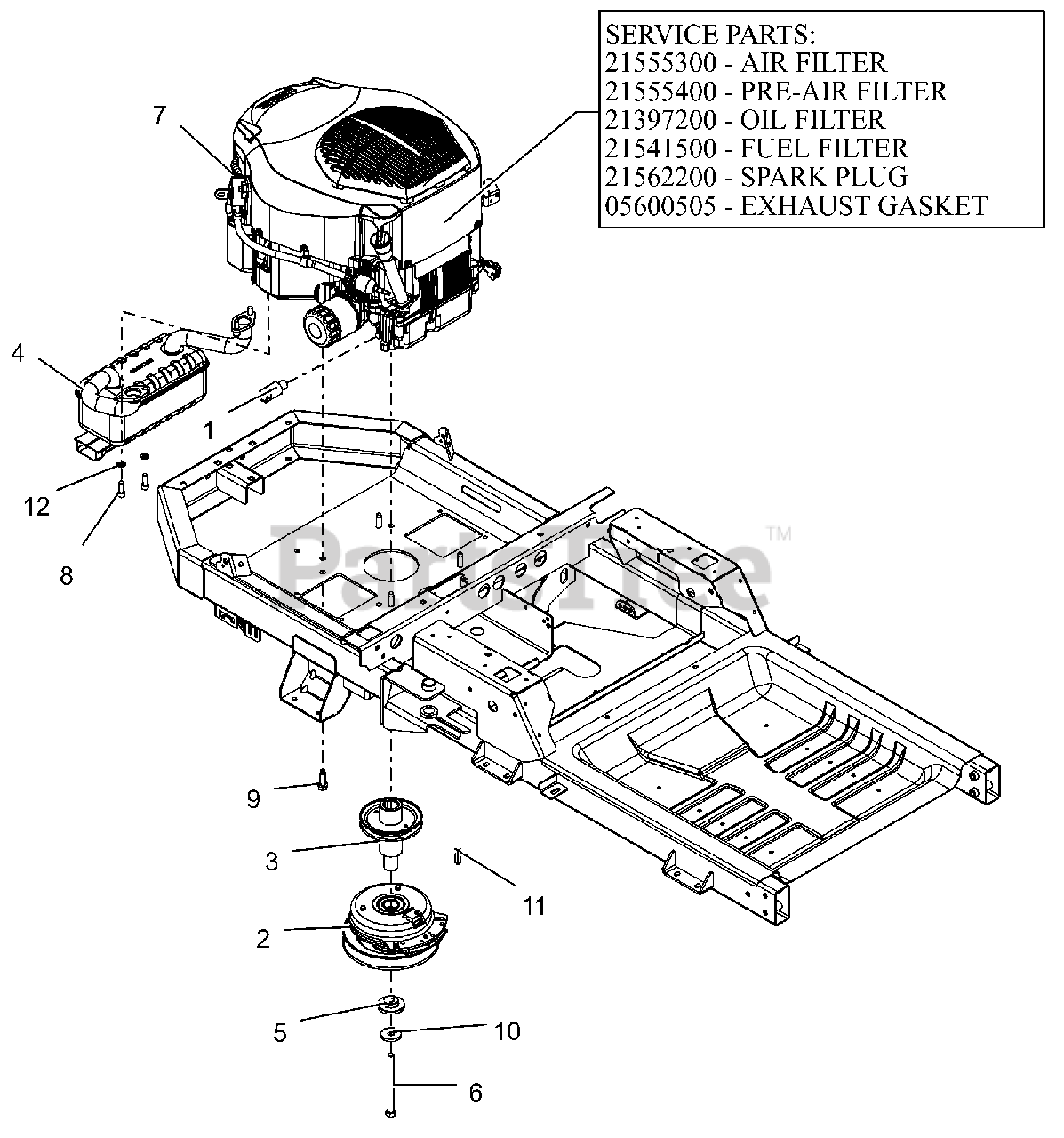 SERVICE PARTS:
21555300 - AIR FILTER
21555400 - PRE-AIR FILTER
21397200 - OIL FILTER
21541500 - FUEL FILTER
21562200 - SPARK PLUG
05600505 - EXHAUST GASKET

7
4
1
12
8
PartsTree™
9
3
11
2
5
10
6