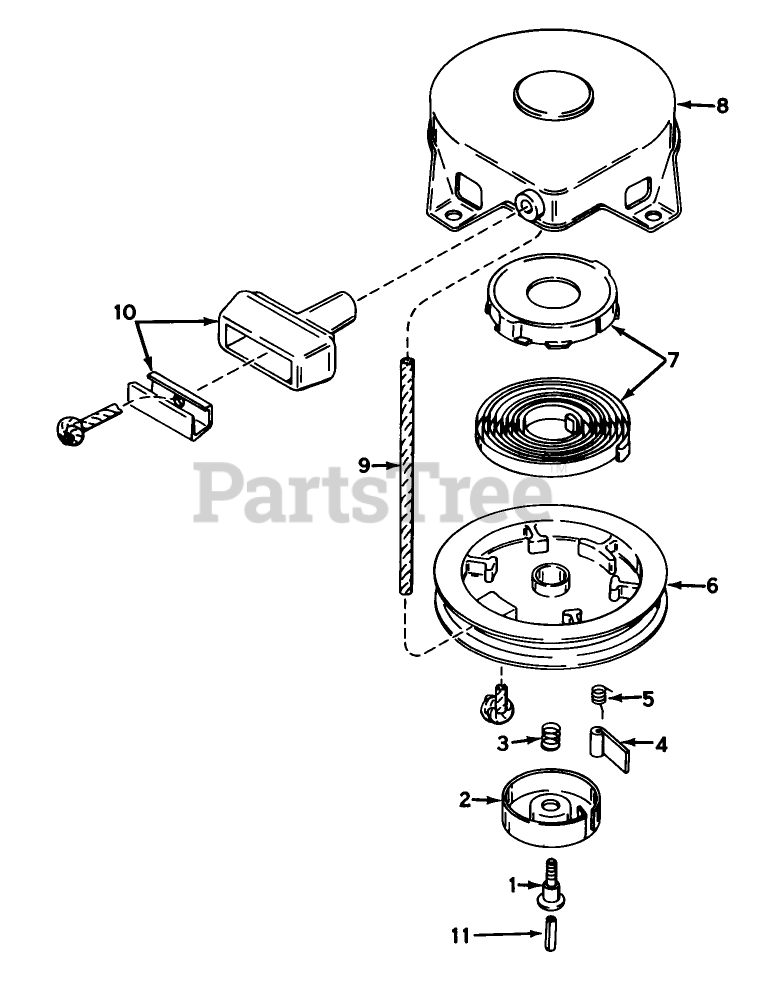 8

10

7

9

PartsTree

6

5

3

4

2

1

11