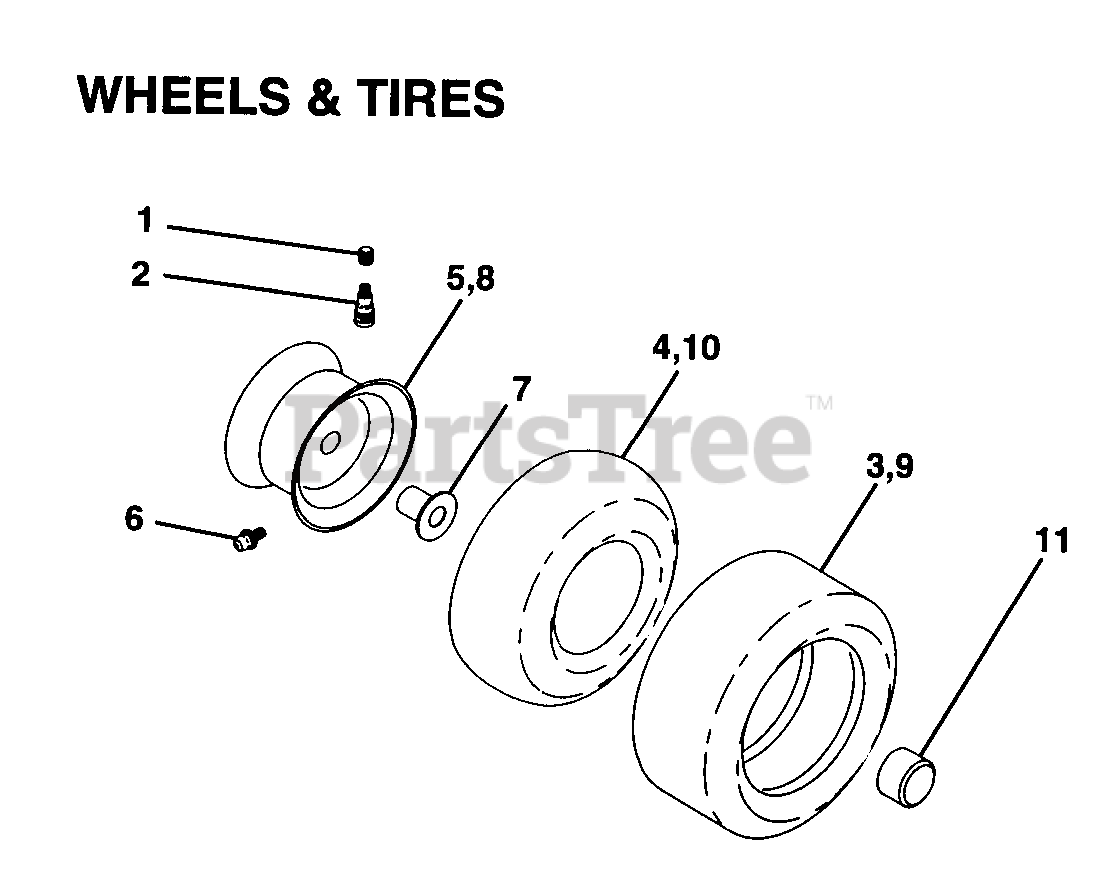 WHEELS & TIRES

1
2
5,8
4,10
7
PartsTree™
3,9
6
11