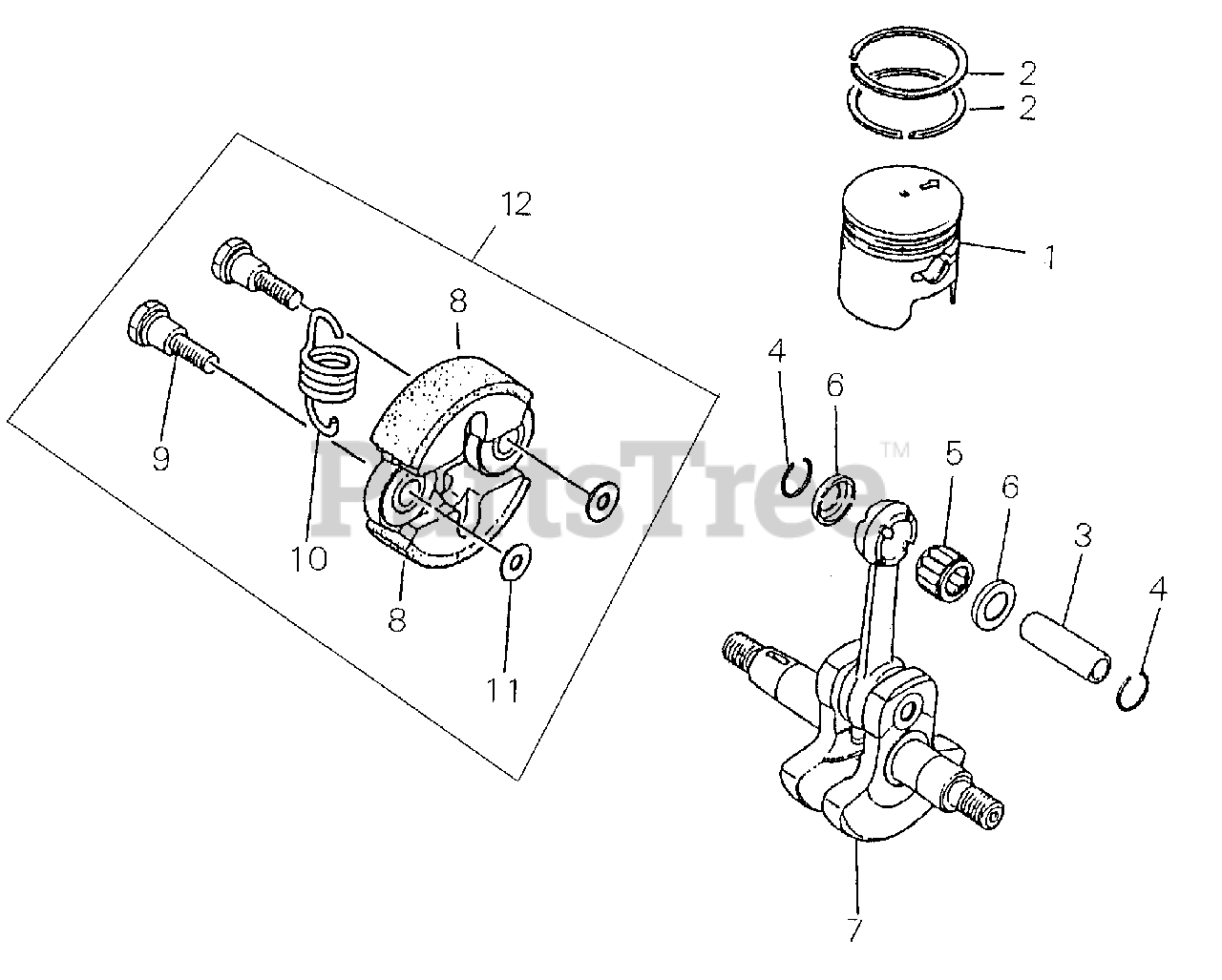 2
2
12
1
8
4
6
9
PartsTree™
5
6
3
10
4
8
11
7