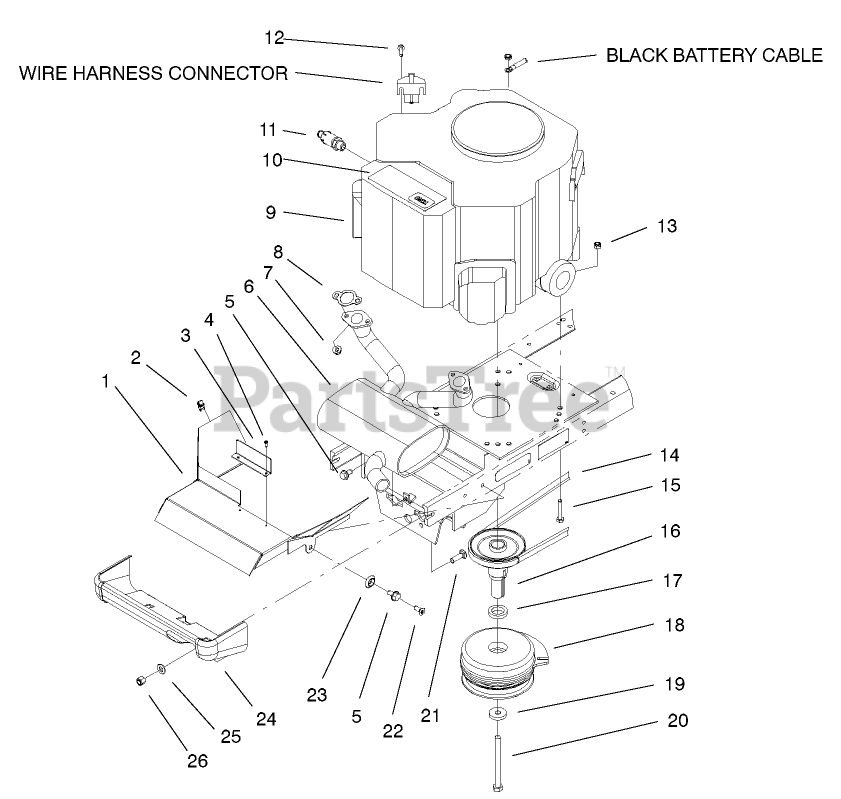 12
WIRE HARNESS CONNECTOR
BLACK BATTERY CABLE
11
10
9
13
8
7
6
5
4
3
2
1
PartsTree™
14
15
16
17
18
19
20
23
5
22
21
24
25
26