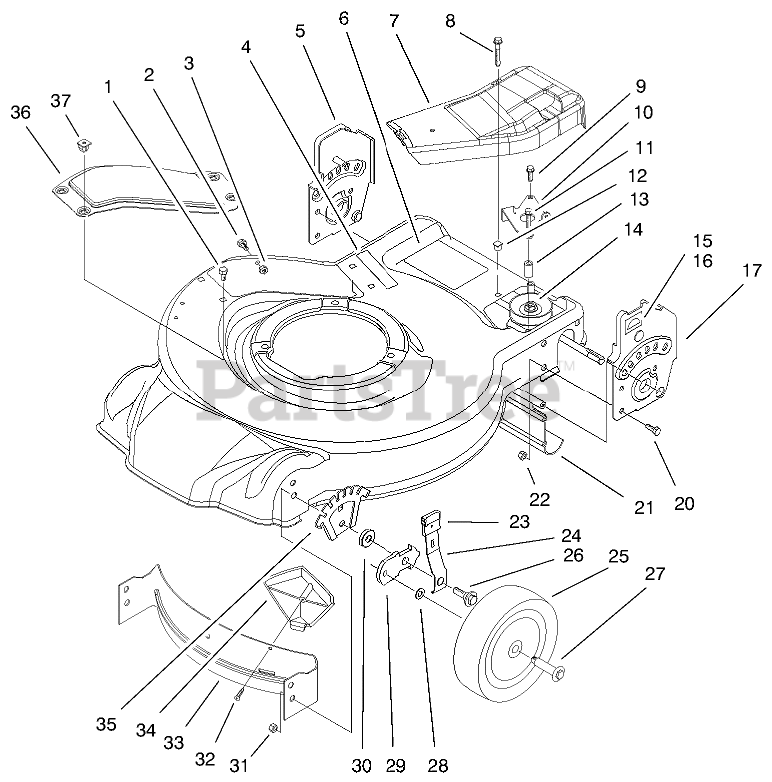 36
37
1
2
3
4
5
6
7
8
9
10
11
12
13
14
15
16
17
PartsTree™
22
21
20
23
24
26
25
27
35
34
33
32
31
30
29
28