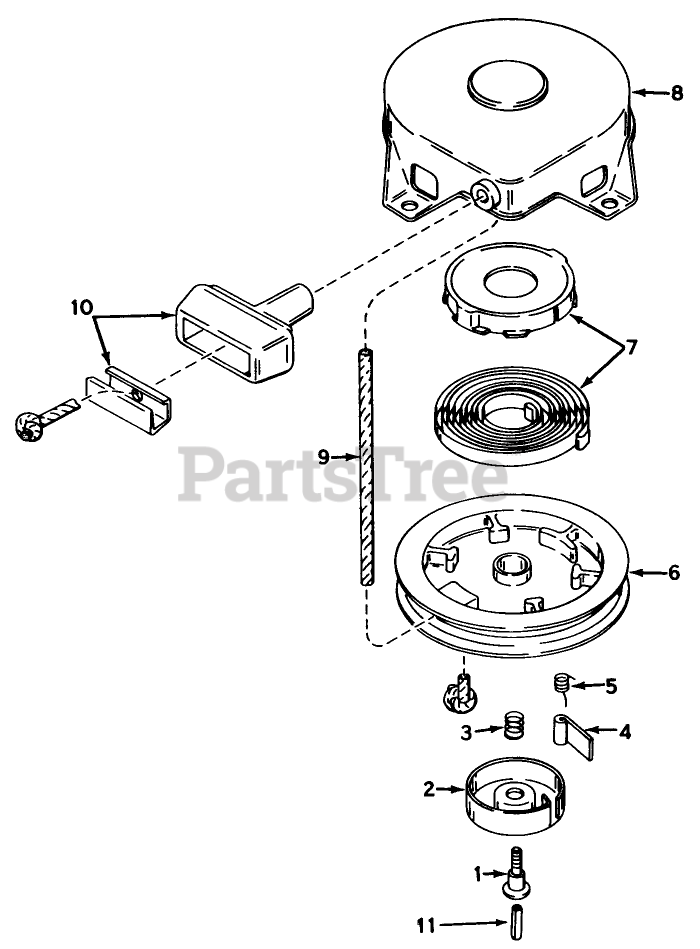 8

10

7

9

PartsTree

6

5

3

4

2

1

11