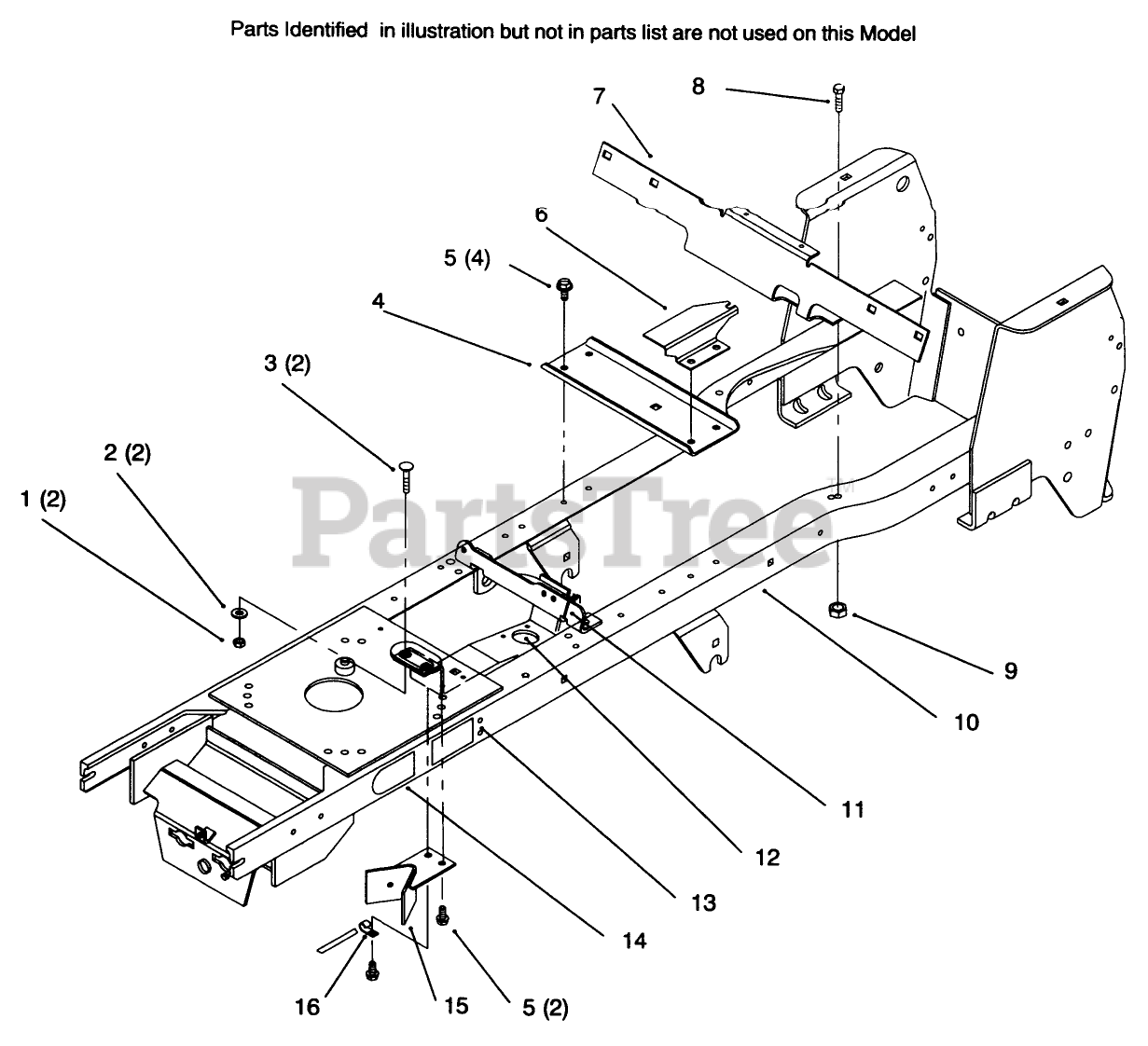 Parts Identified in illustration but not in parts list are not used on this Model

8
7
6
5 (4)
4
3 (2)
2 (2)
1 (2)
PartsTree™
9
10
11
12
13
14
16
15
5 (2)