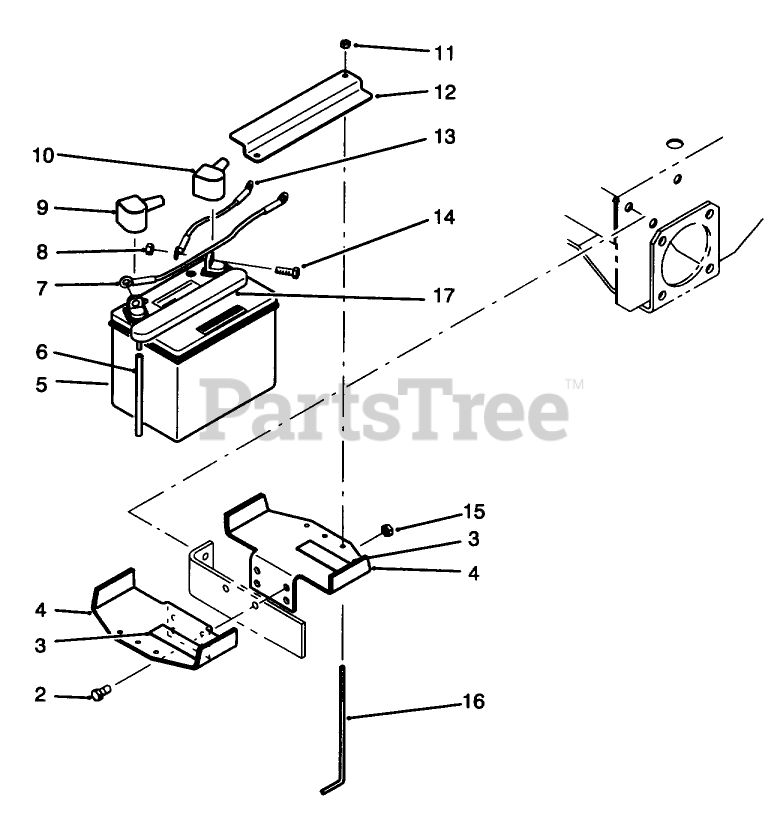 11
12
13
10
9
14
8
7
17
6
5
PartsTree™
15
3
4
4
3
2
16