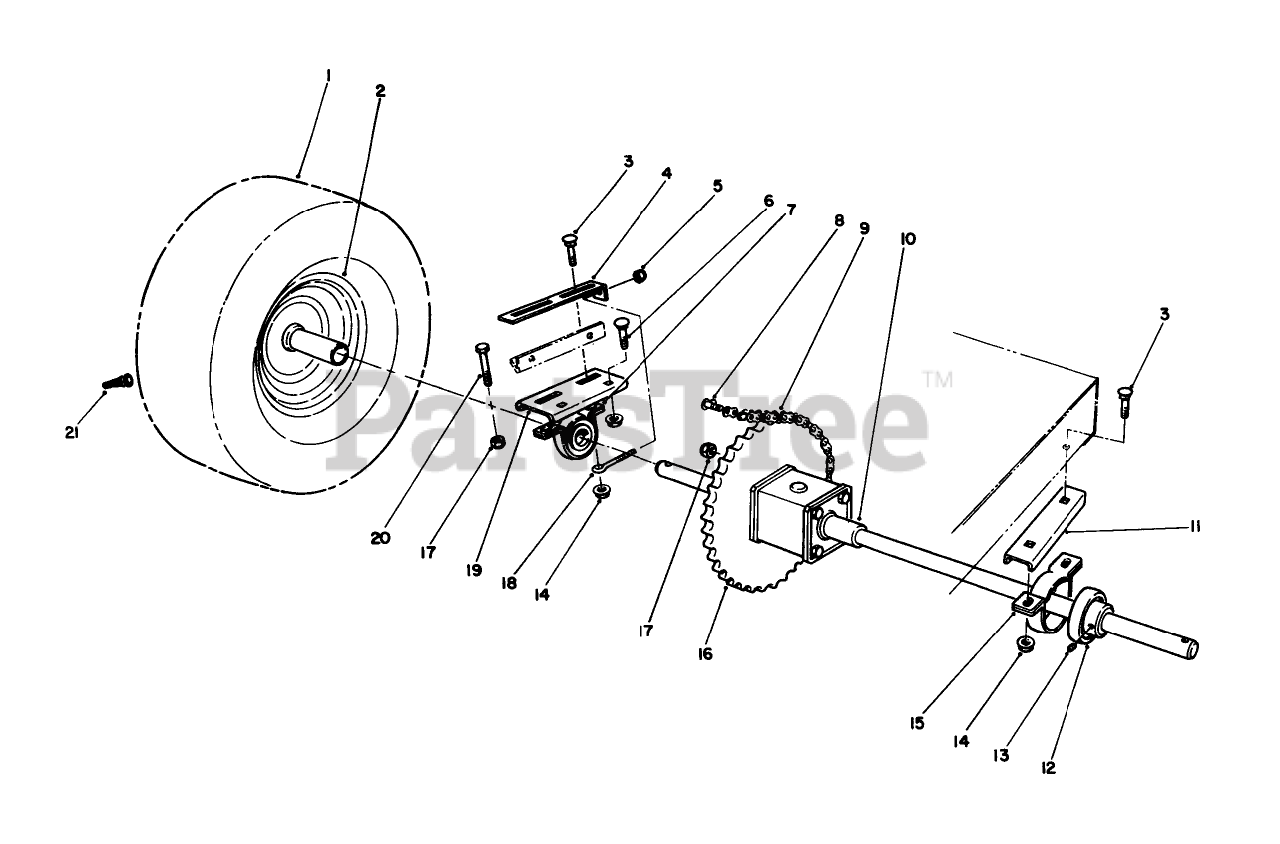 1
2
3
4
5
6
7
8
9
10
3
PartsTree™
21
20
17
19
18
14
17
16
11
15
14
13
12